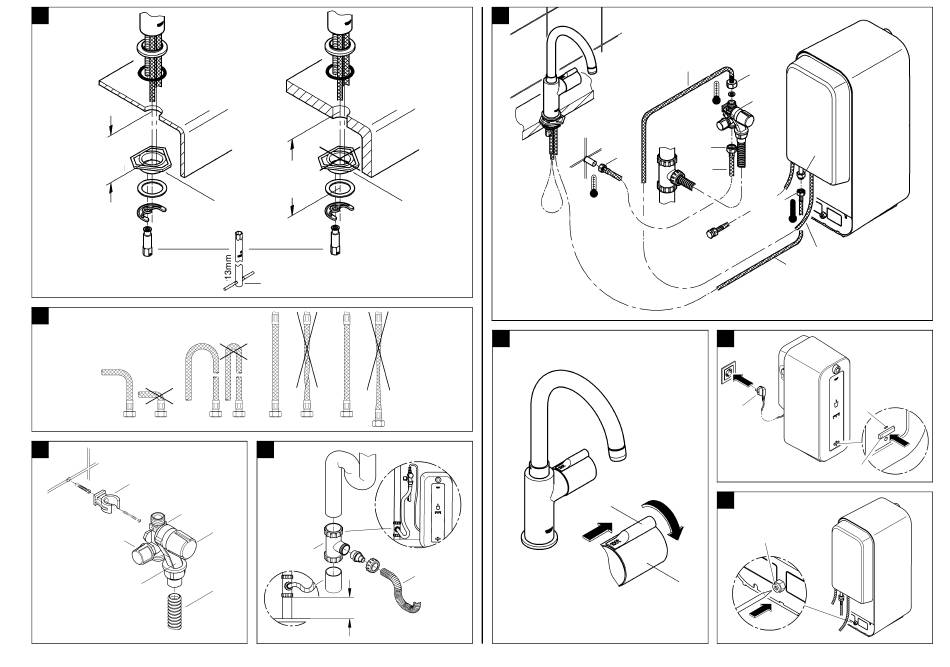 13mm