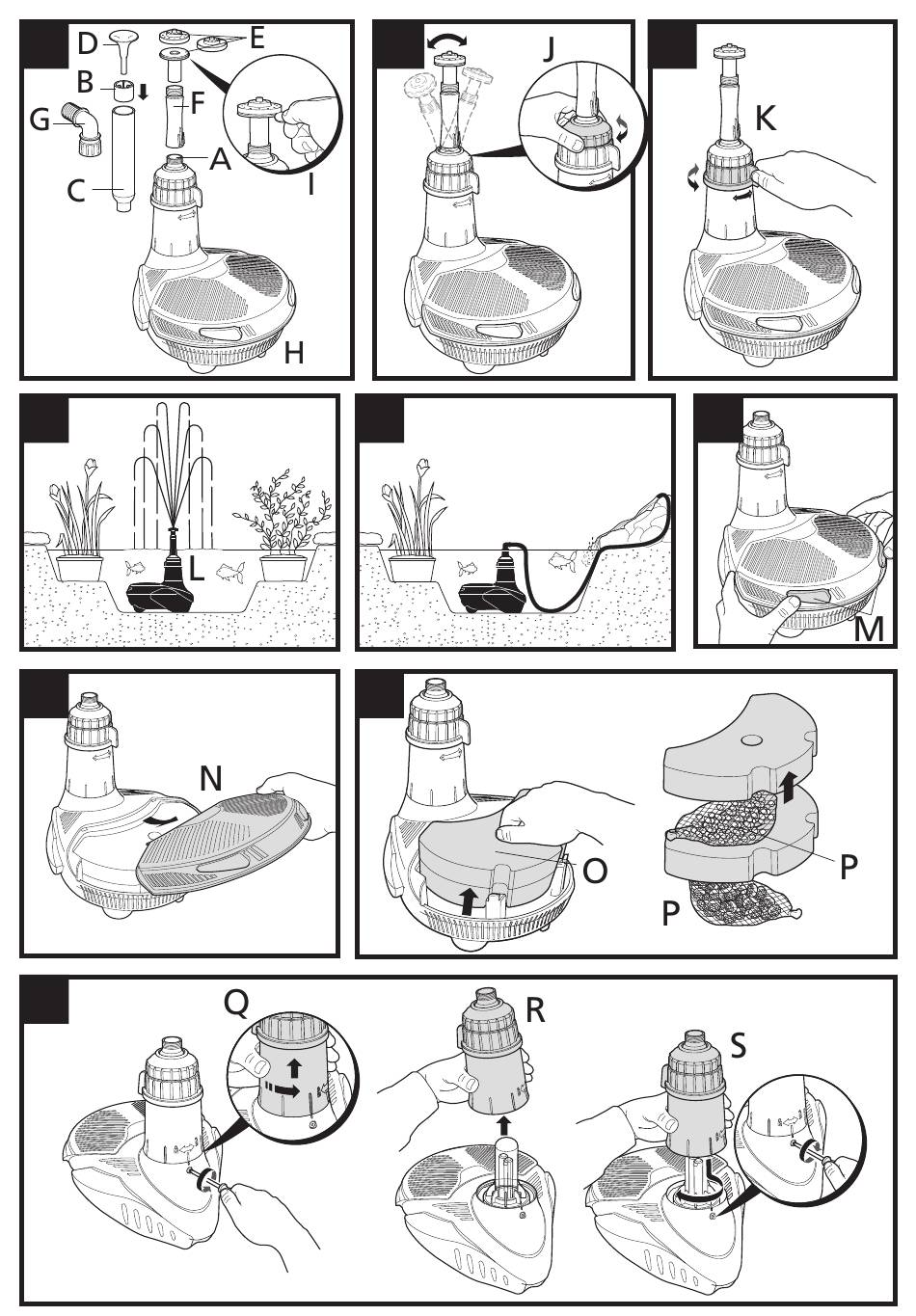 D
E
B
F
G
A
C
I
H
J
K
L
M
N
O
P
P
Q
R
S