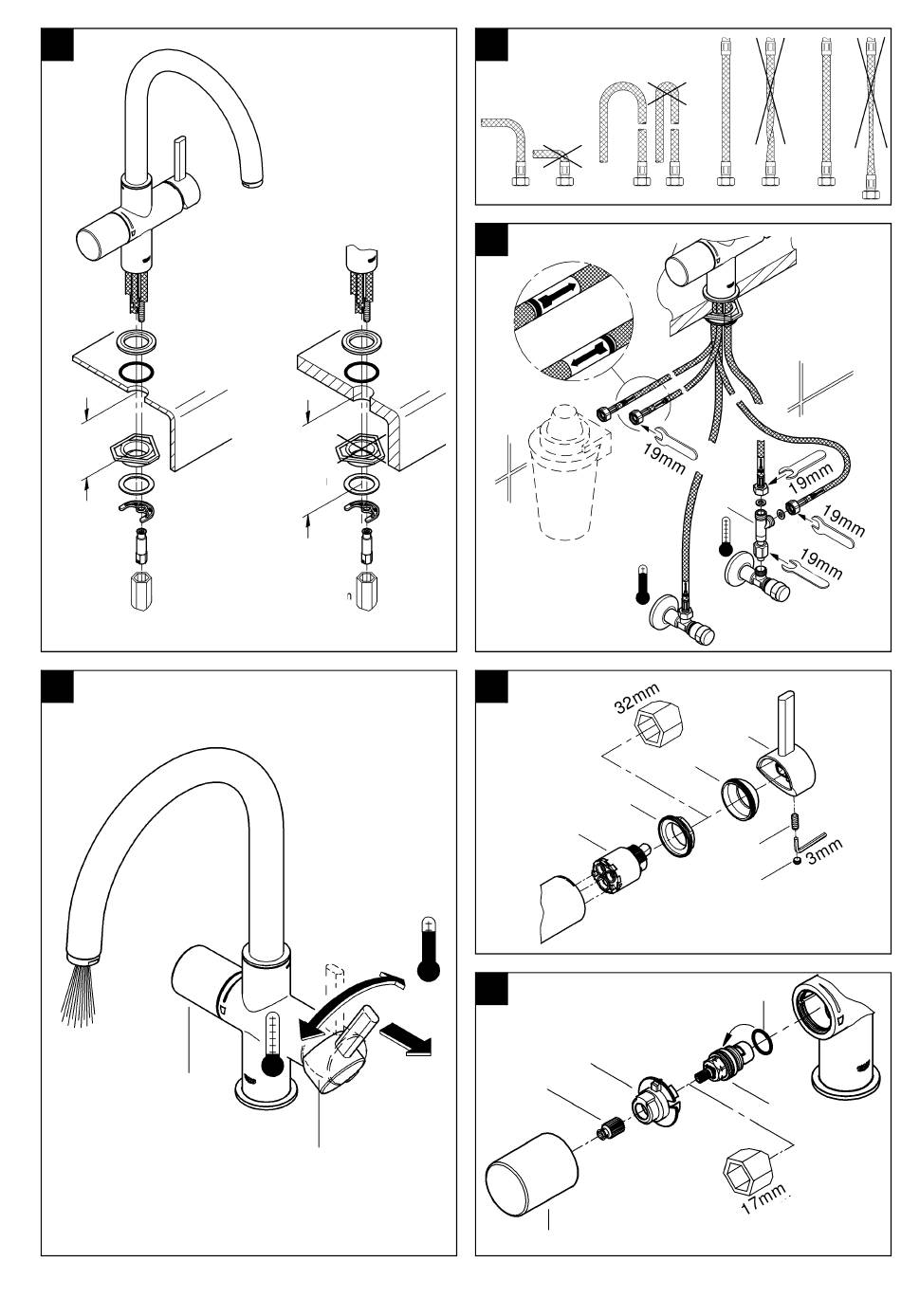 19mm
19mm
19mm
19mm
32mm
3mm
17mm