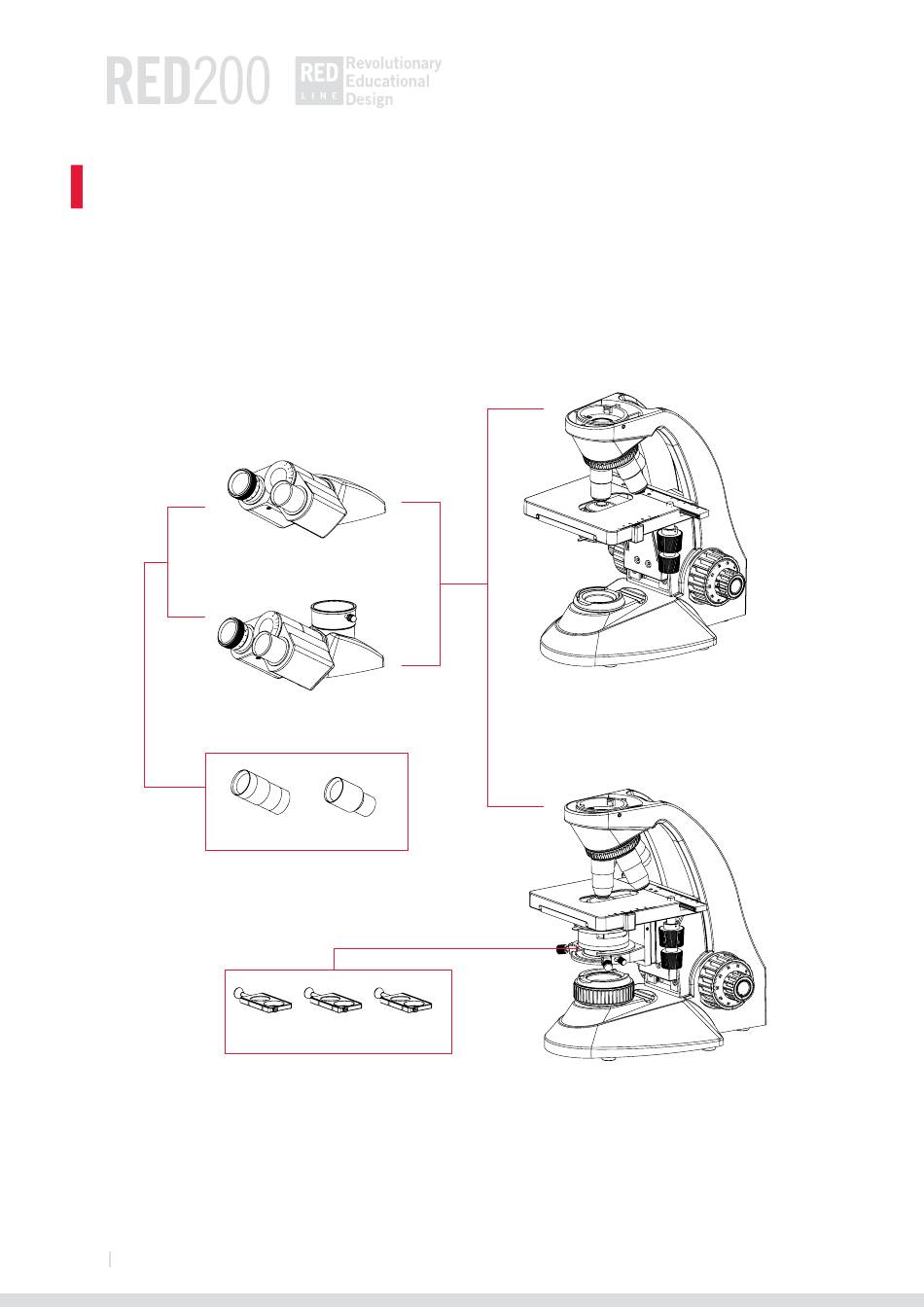 RED200 RED LINE Revolutionary Educational Design