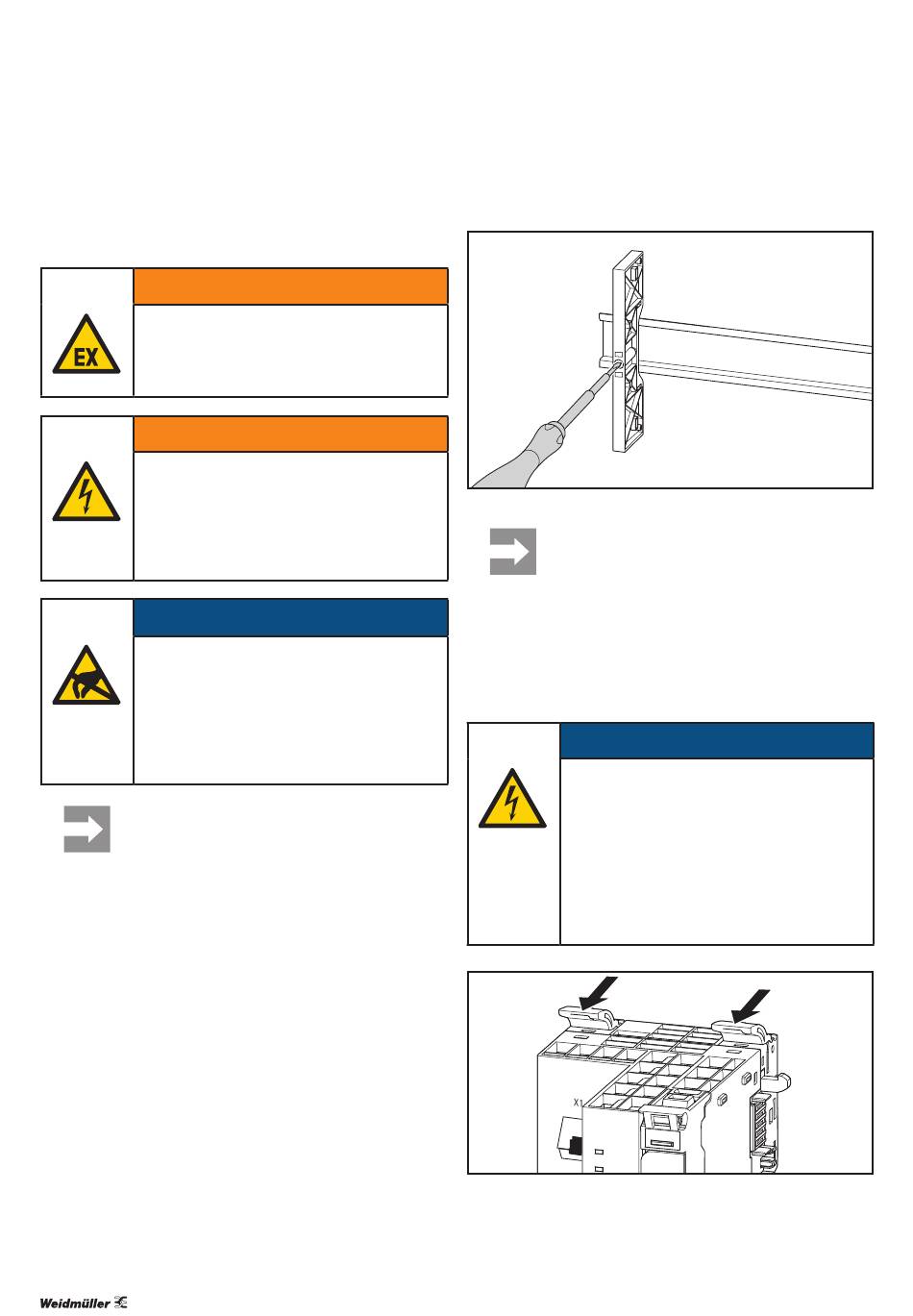 EX

X1

Weidmüller