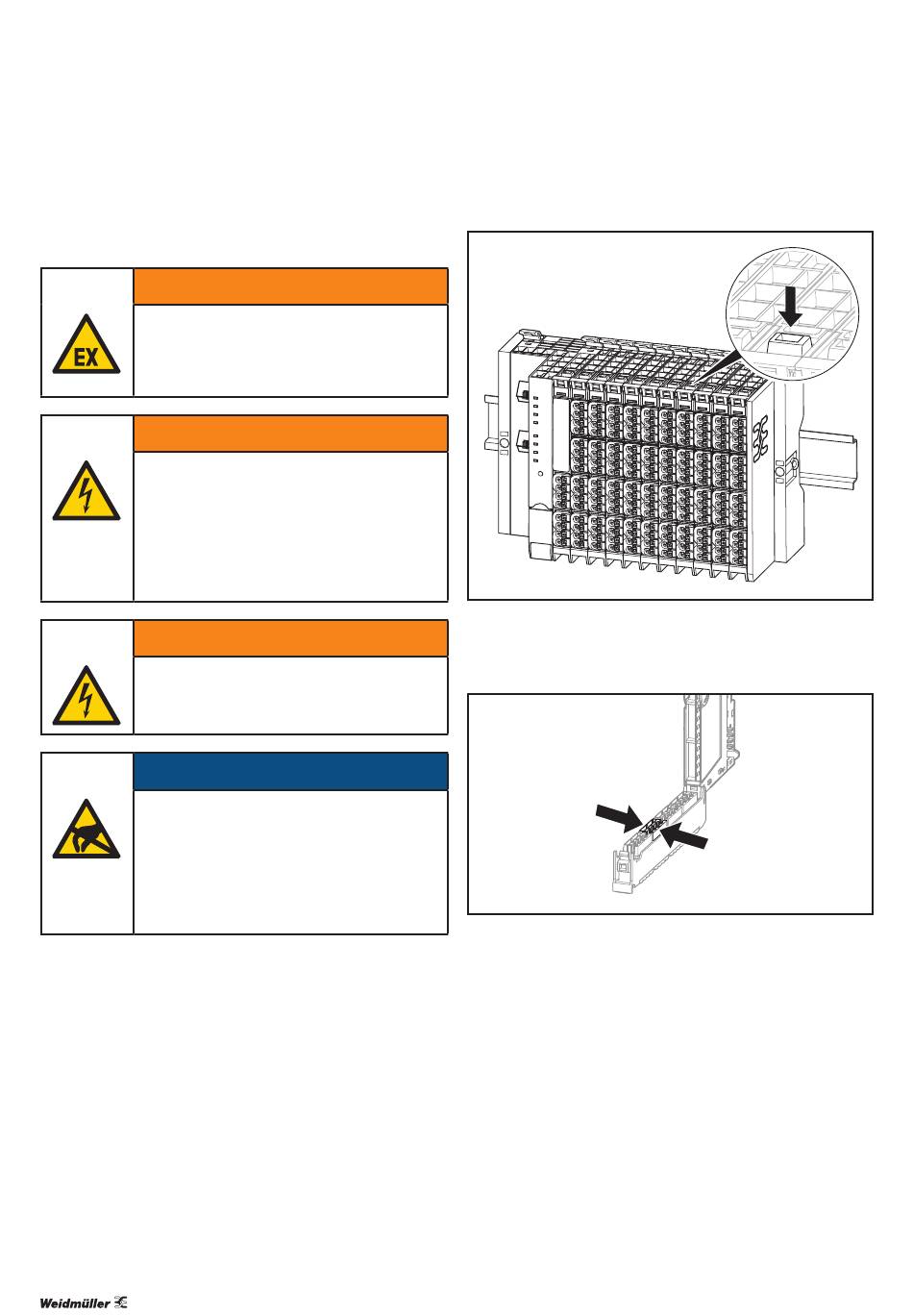 EX

Weidmüller