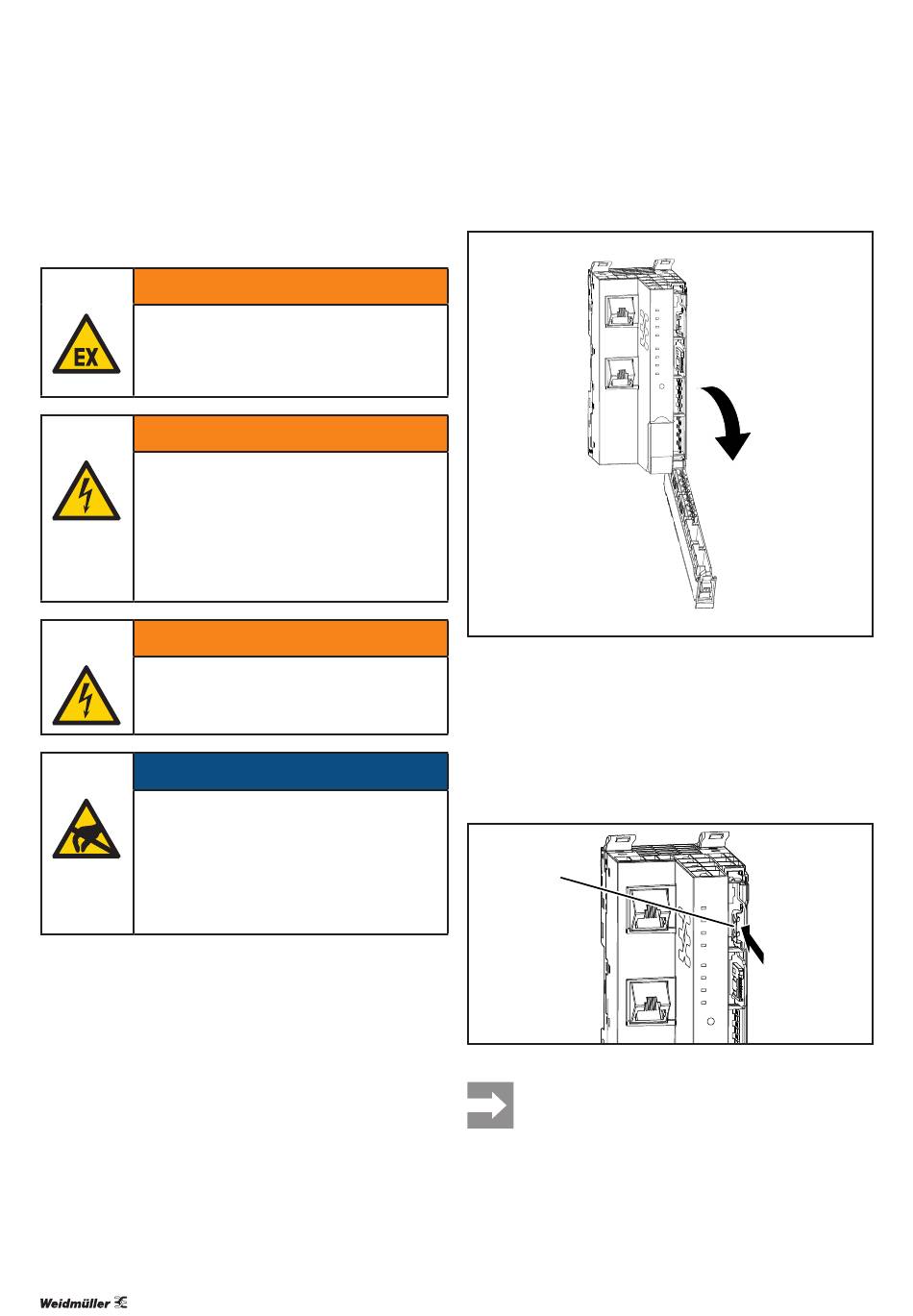 EX

Weidmüller