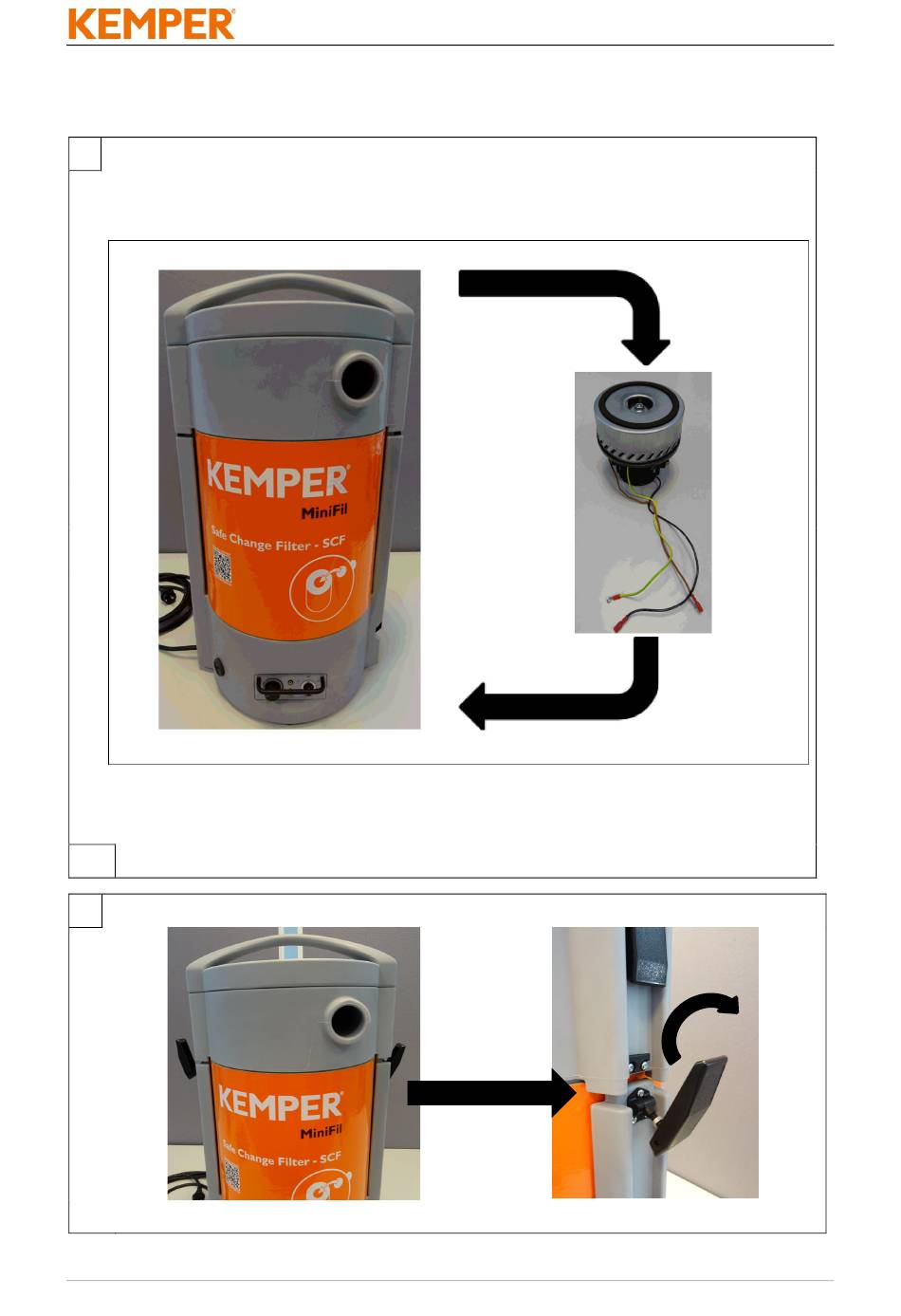 KEMPER

KEMPER
MiniFil
Safe Change Filter - SCF

KEMPER
MiniFil
Safe Change Filter - SCF