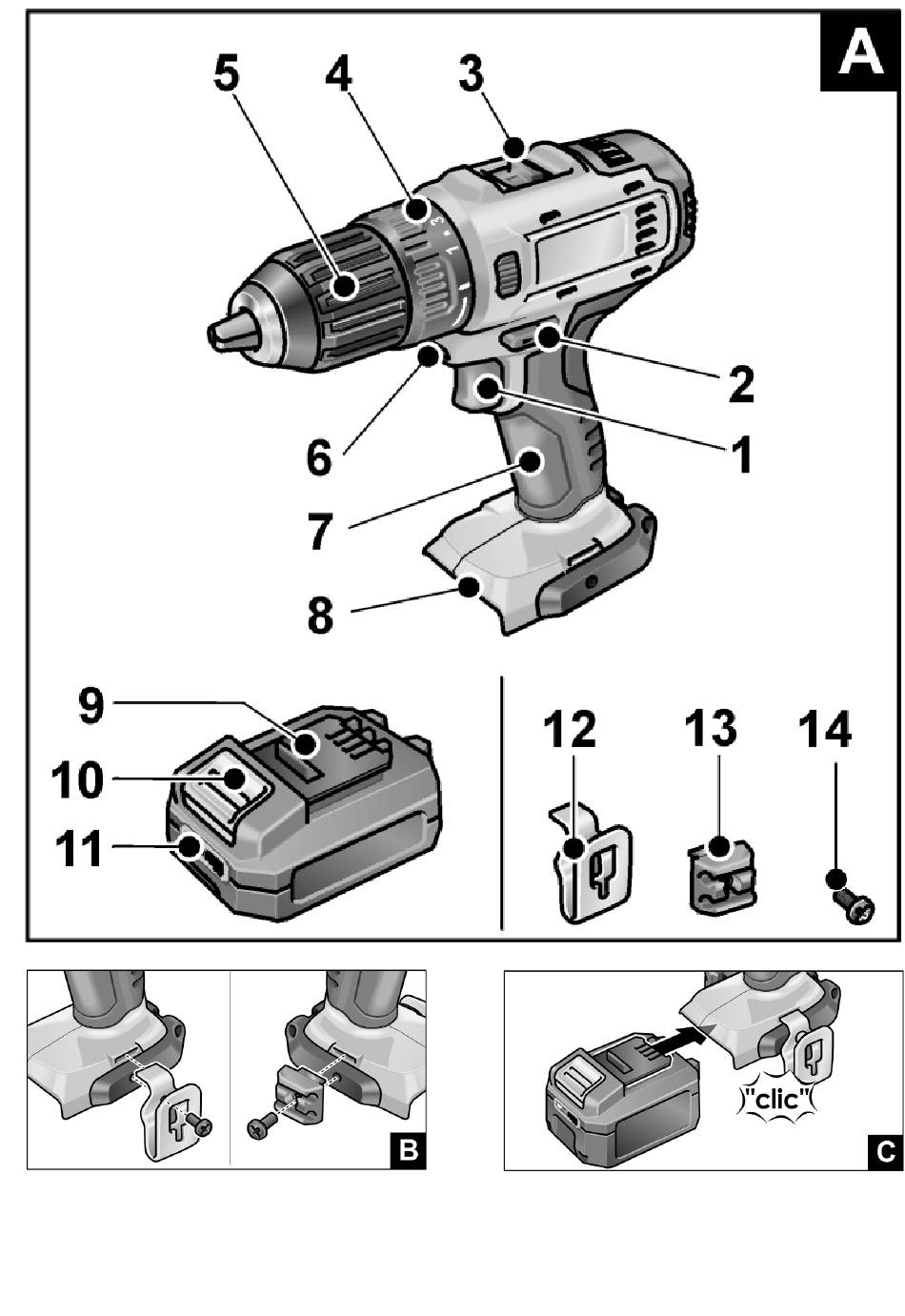 A

5
4
3
2
1
6
7
8

9
10
11

12
13
14

B

"clic"
C