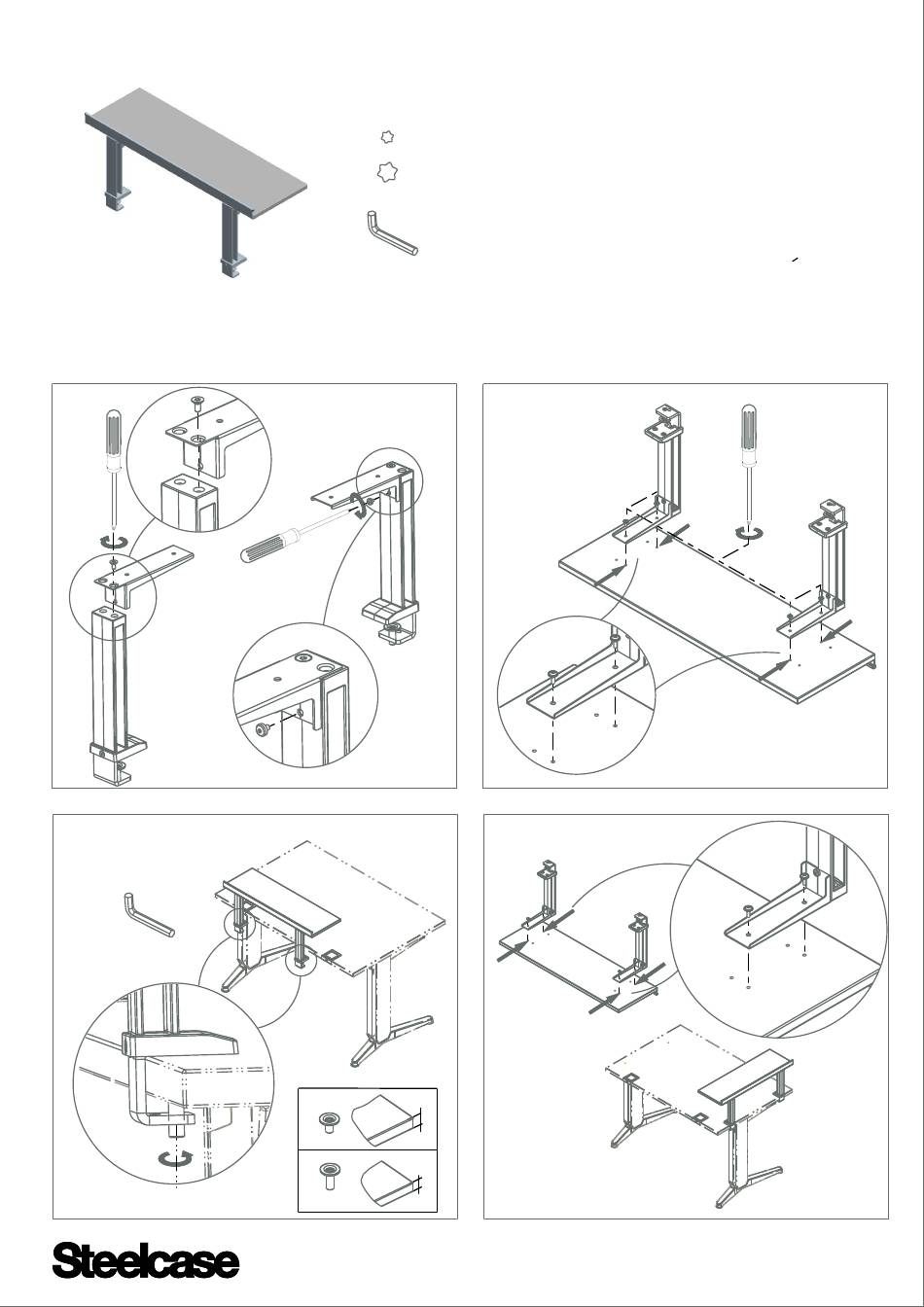 Steelcase