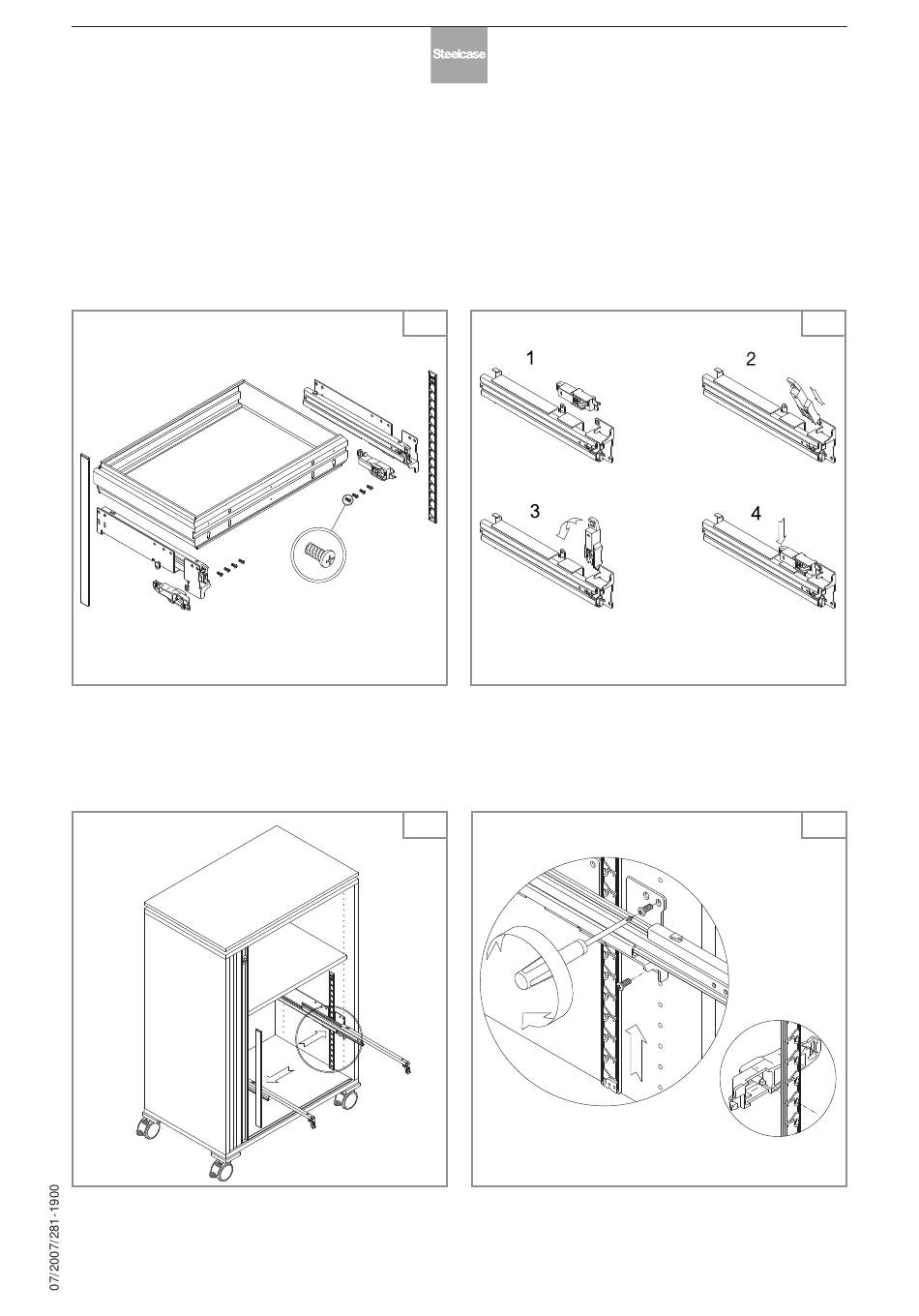 Steelcase

1

2

3

4

07/2007/281-1900