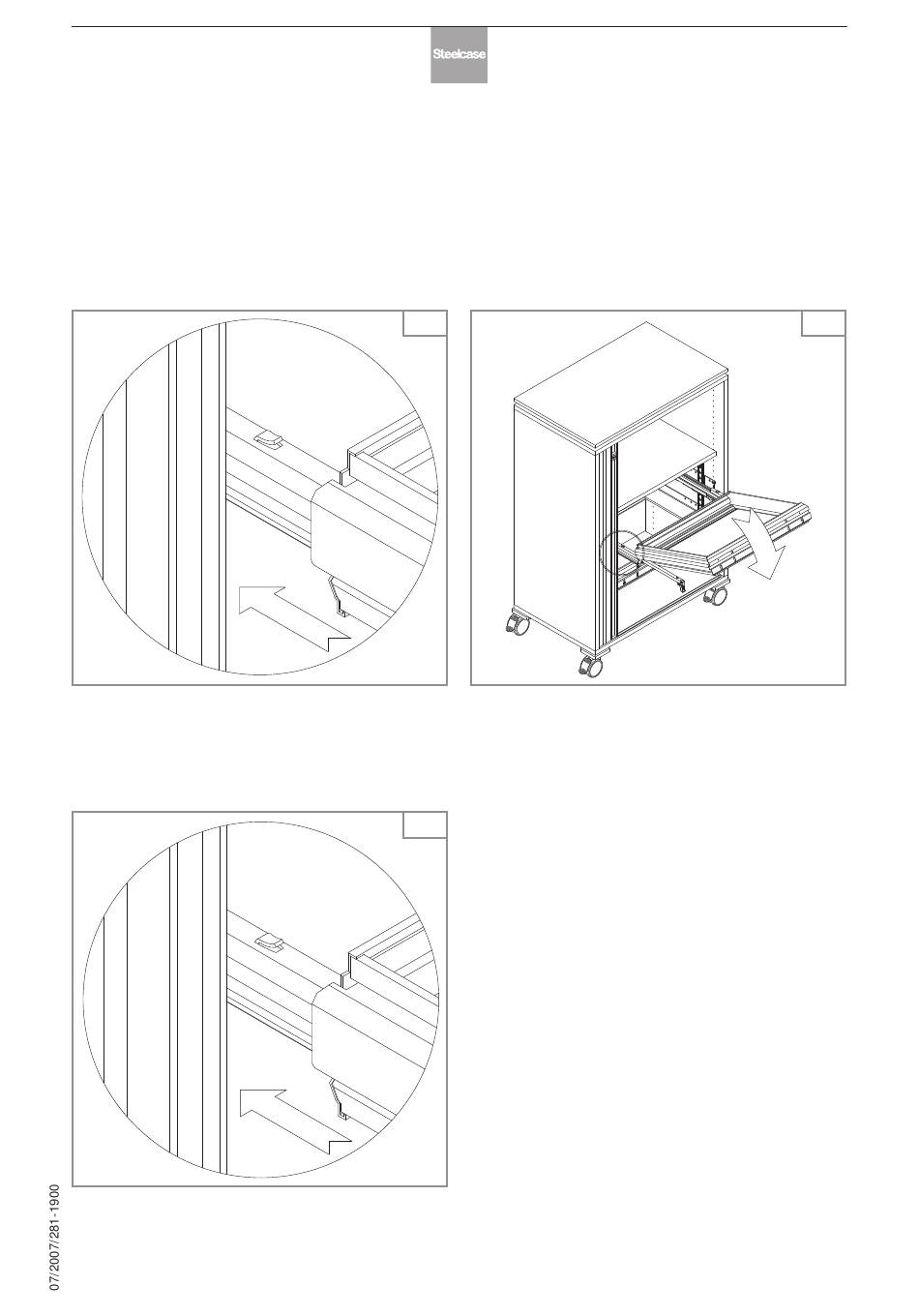 Steelcase

07/2007/281-1900