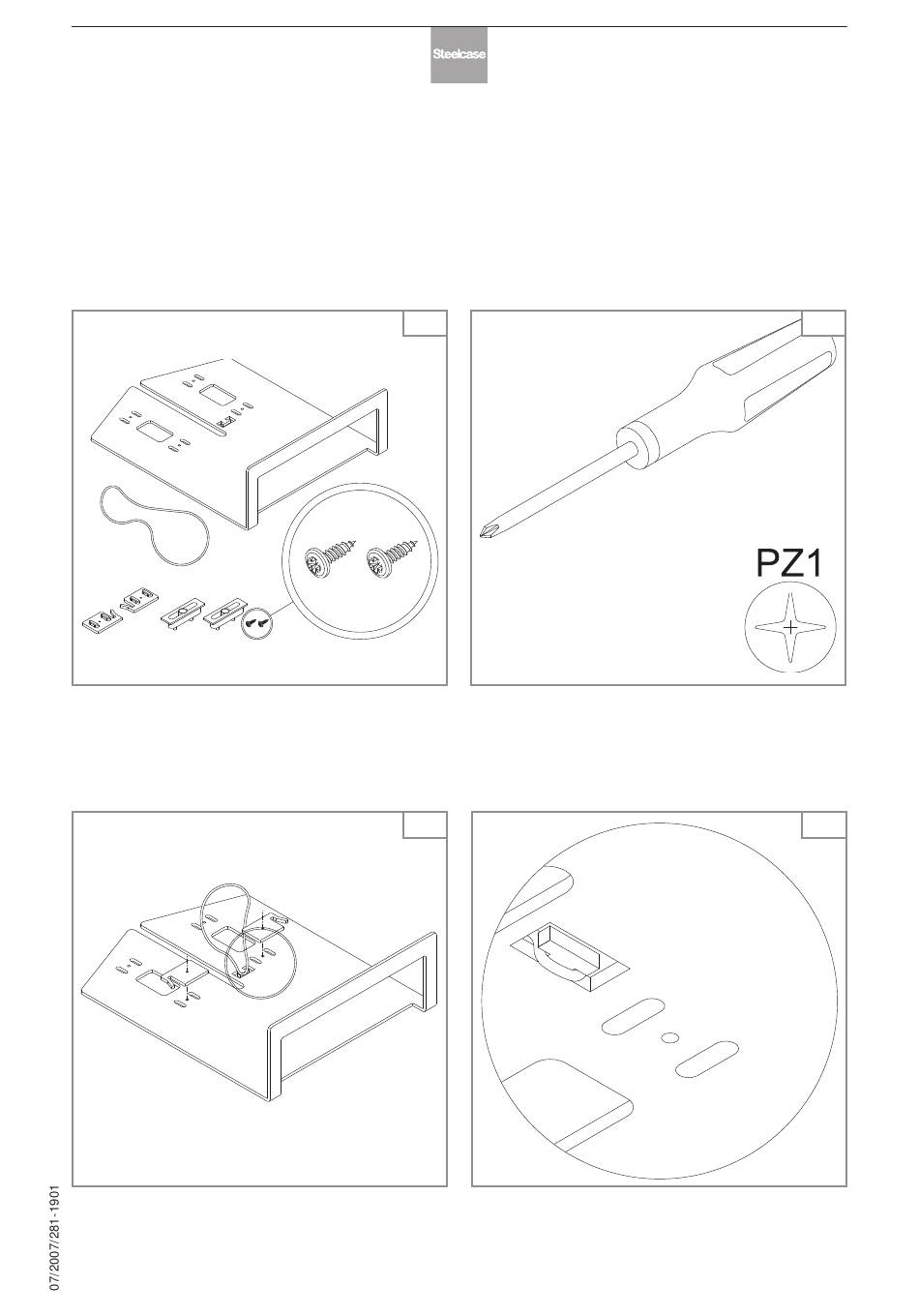 Steelcase

PZ1

07/2007/281-1901