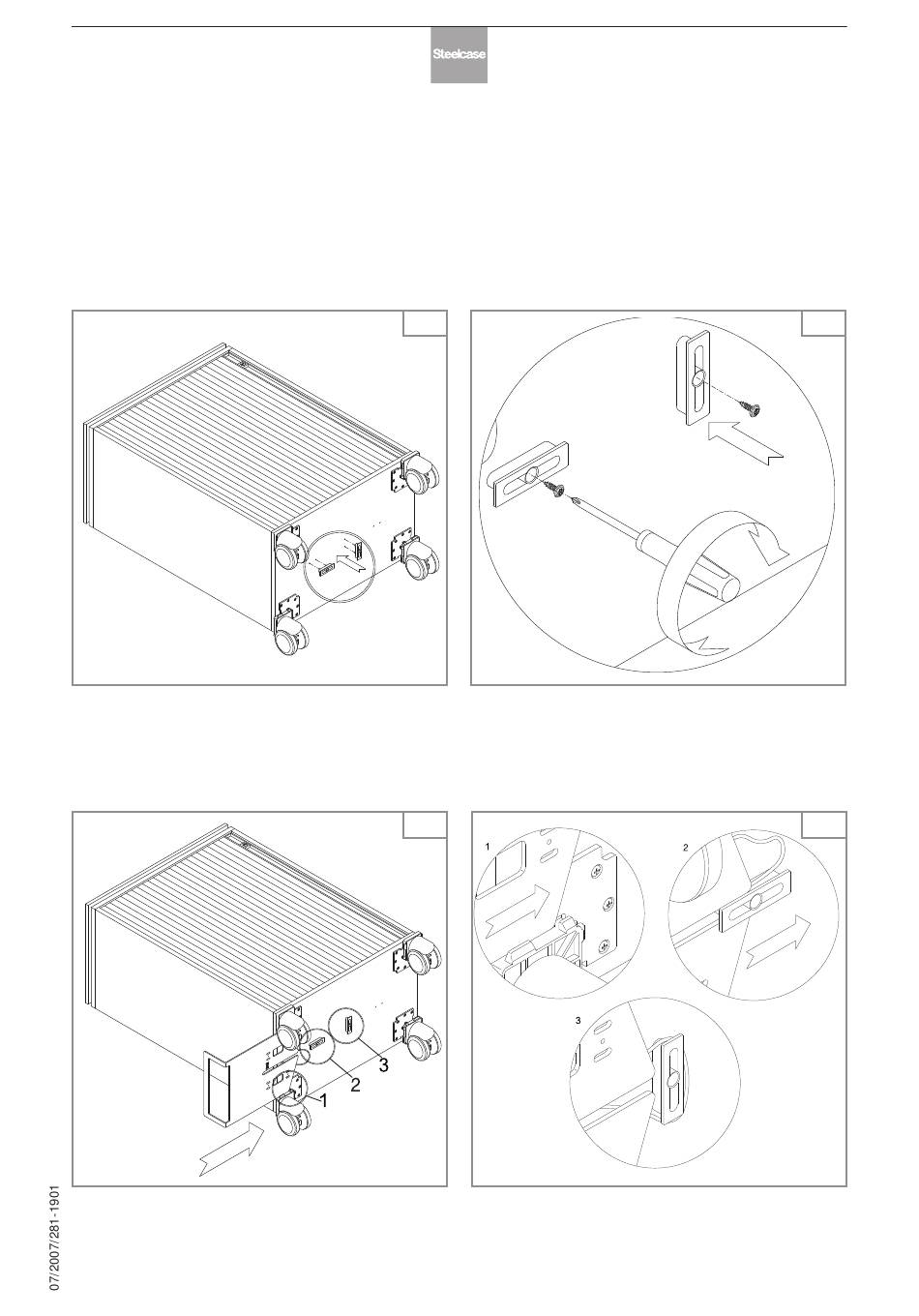 Steelcase

2
1
3

1
2

3

07/2007/281-1901