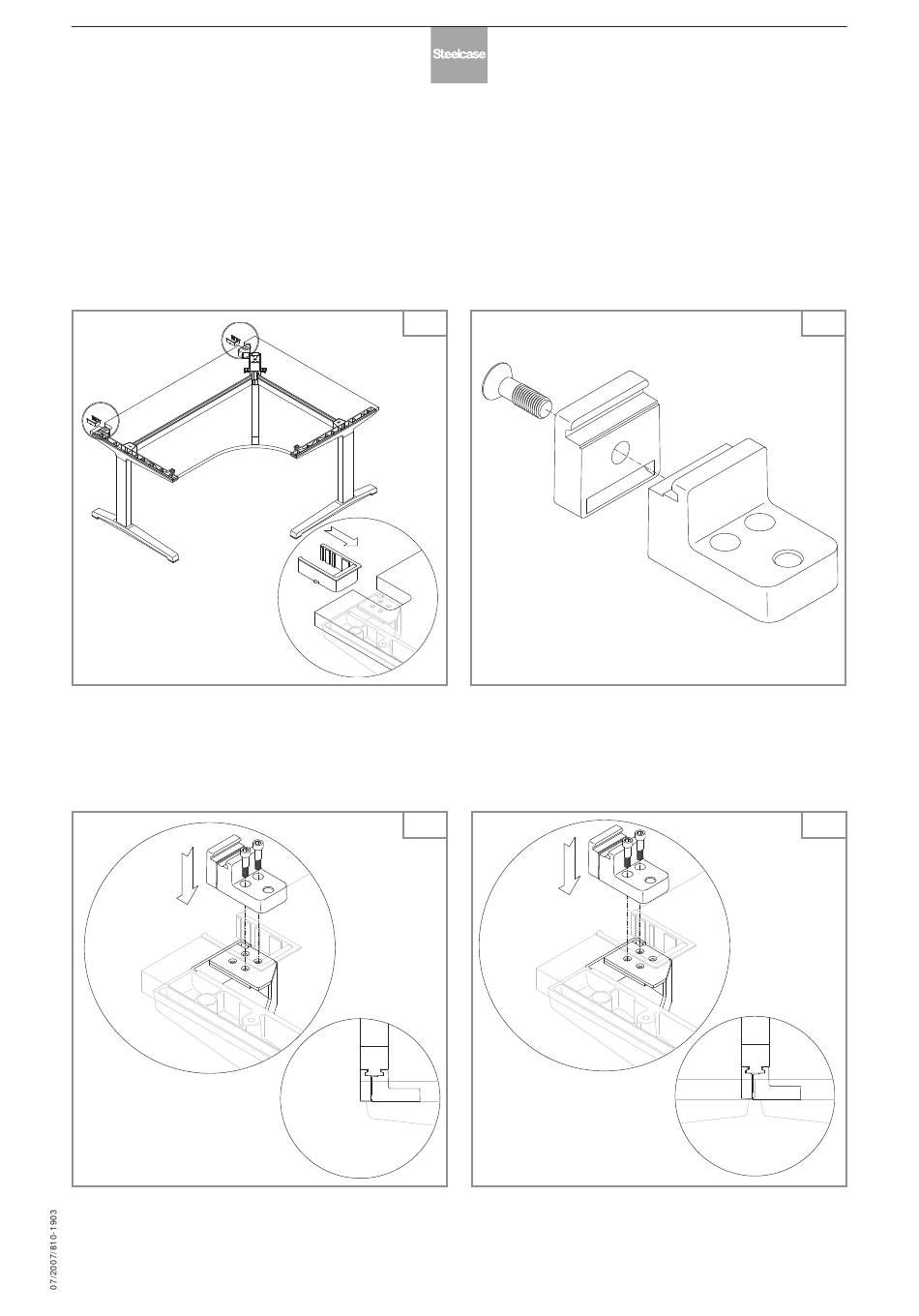 Steelcase

07/2007/810-1903