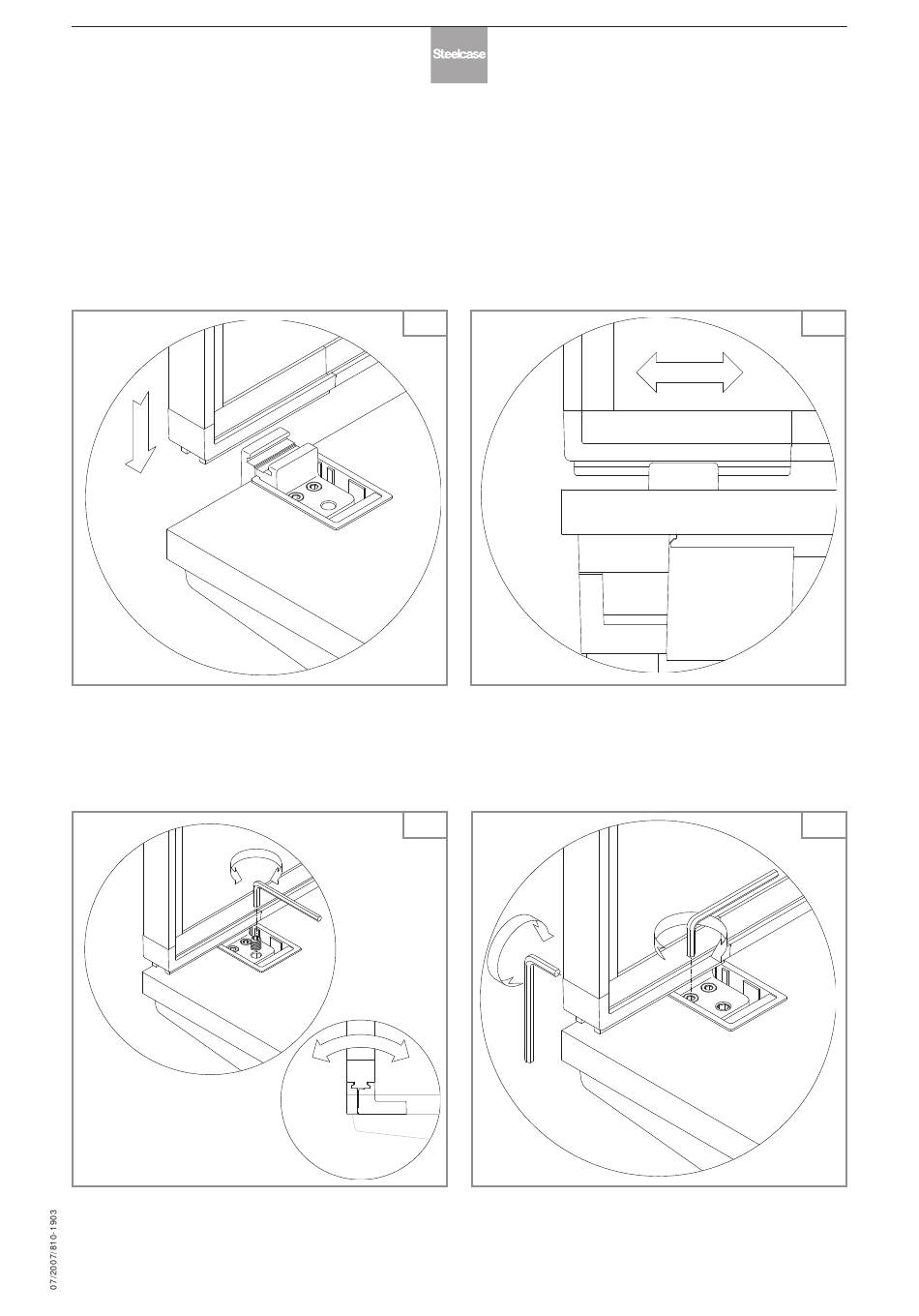 Steelcase

07/2007/810-1903