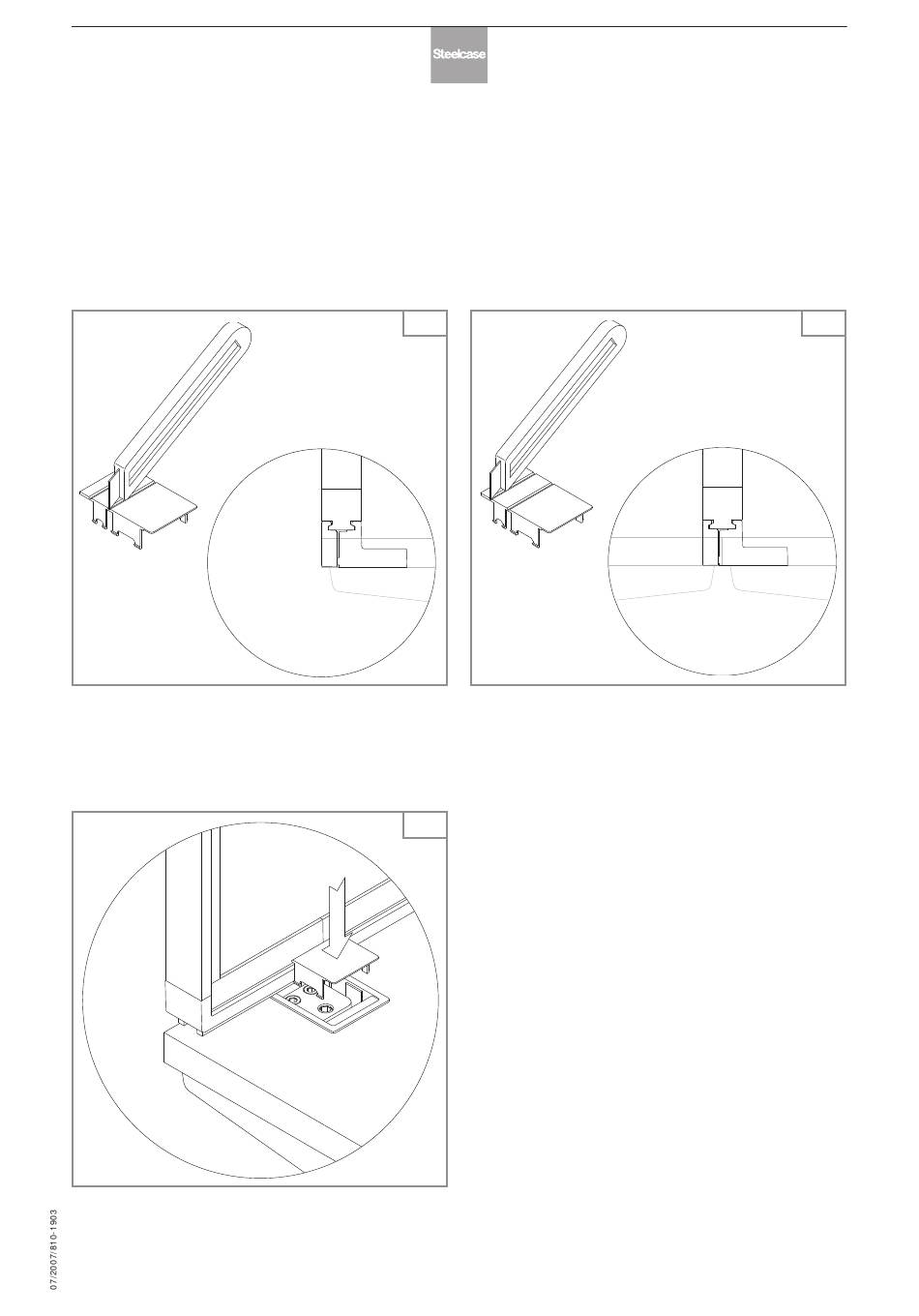 Steelcase

07/2007/810-1903