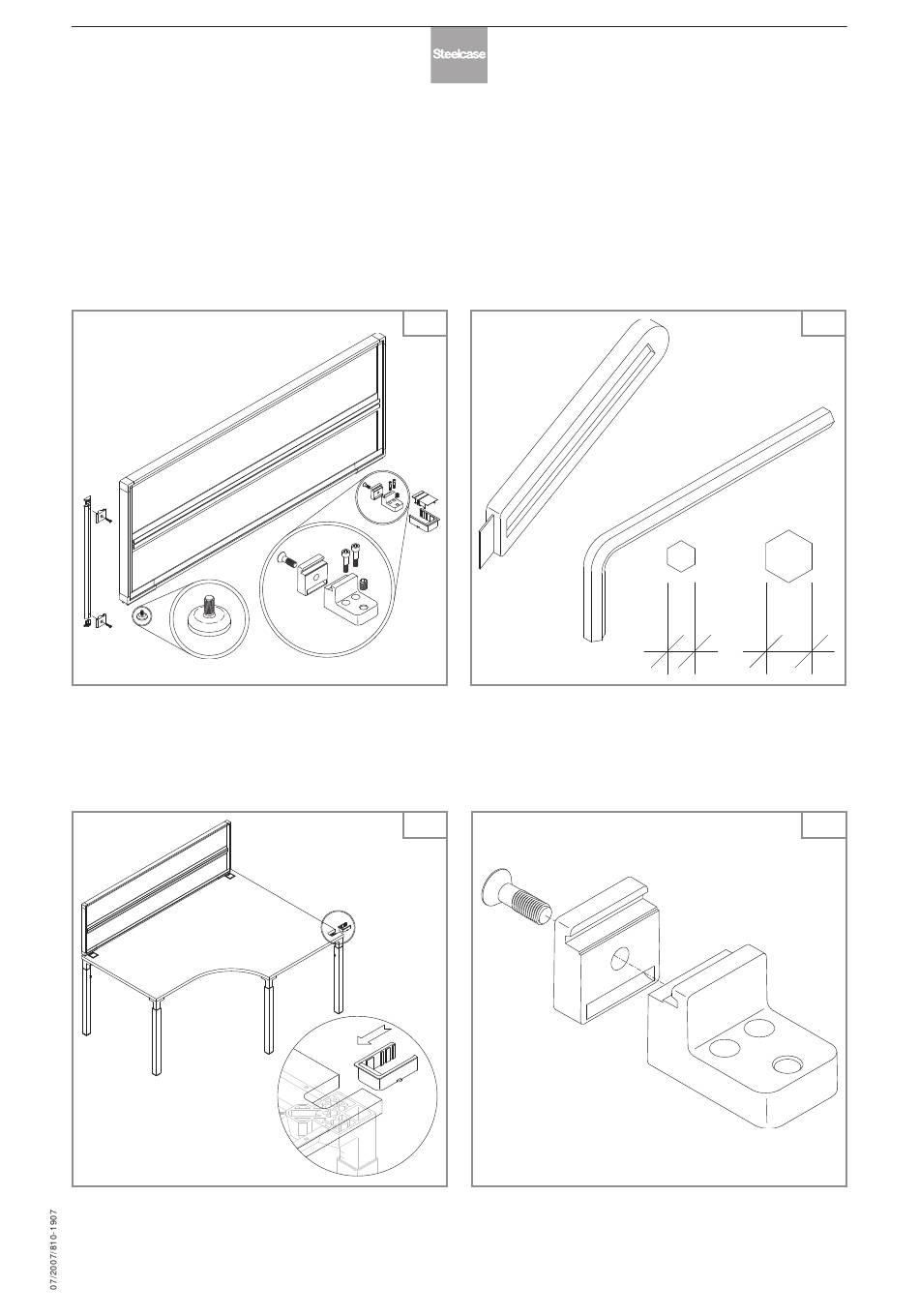 Steelcase

07/2007/810-1907