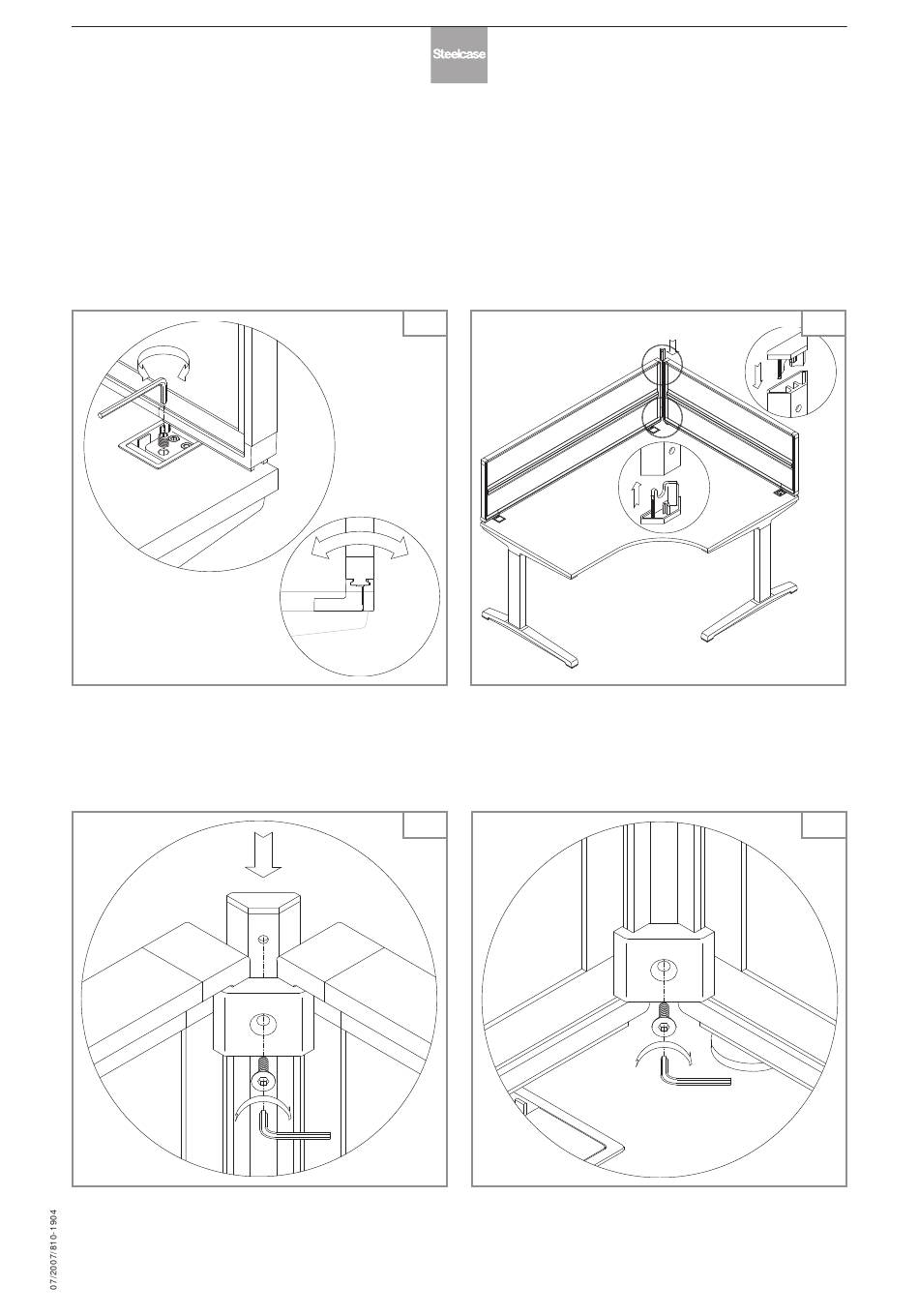 Steelcase

07/2007/810-1904