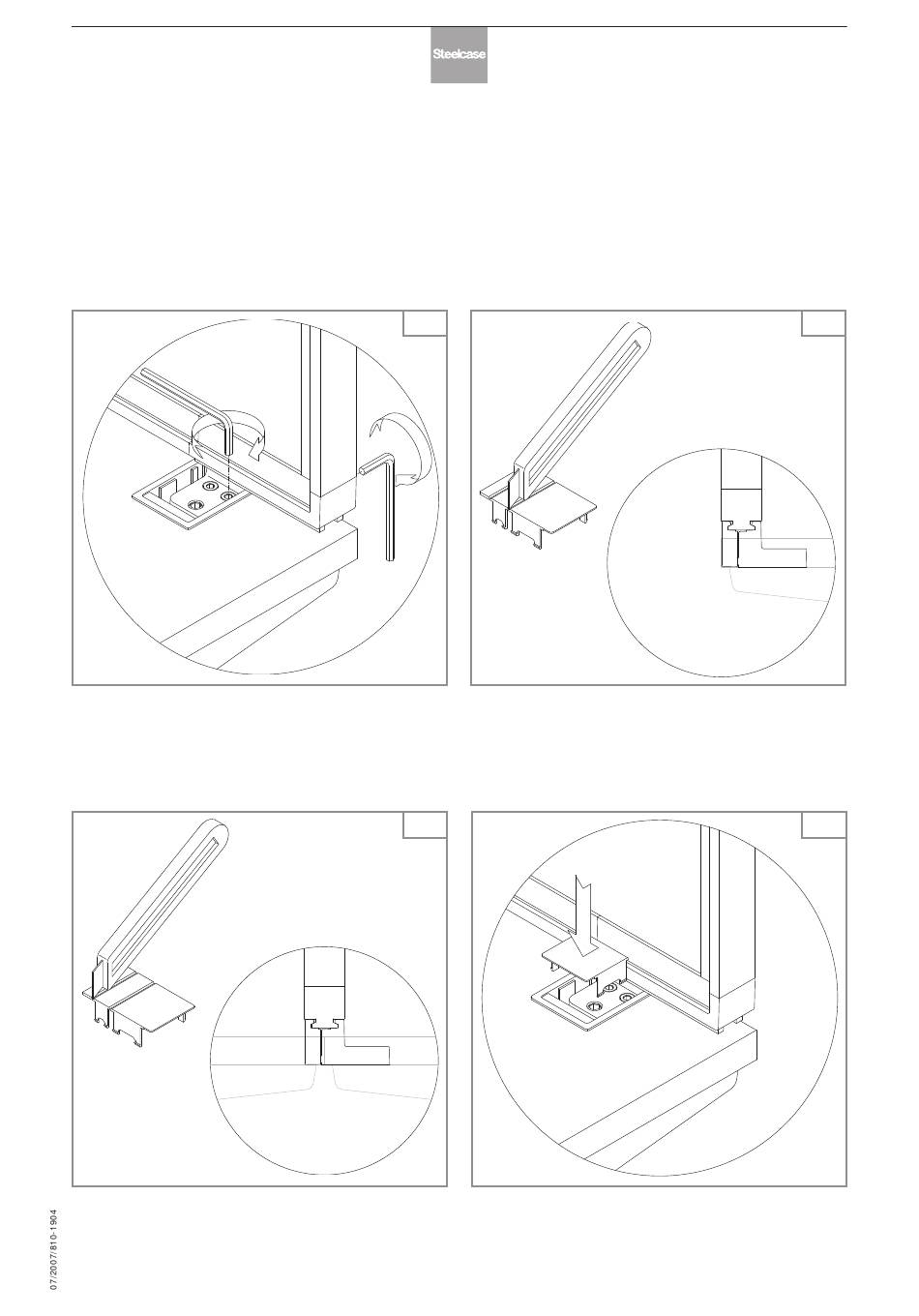 Steelcase

07/2007/810-1904