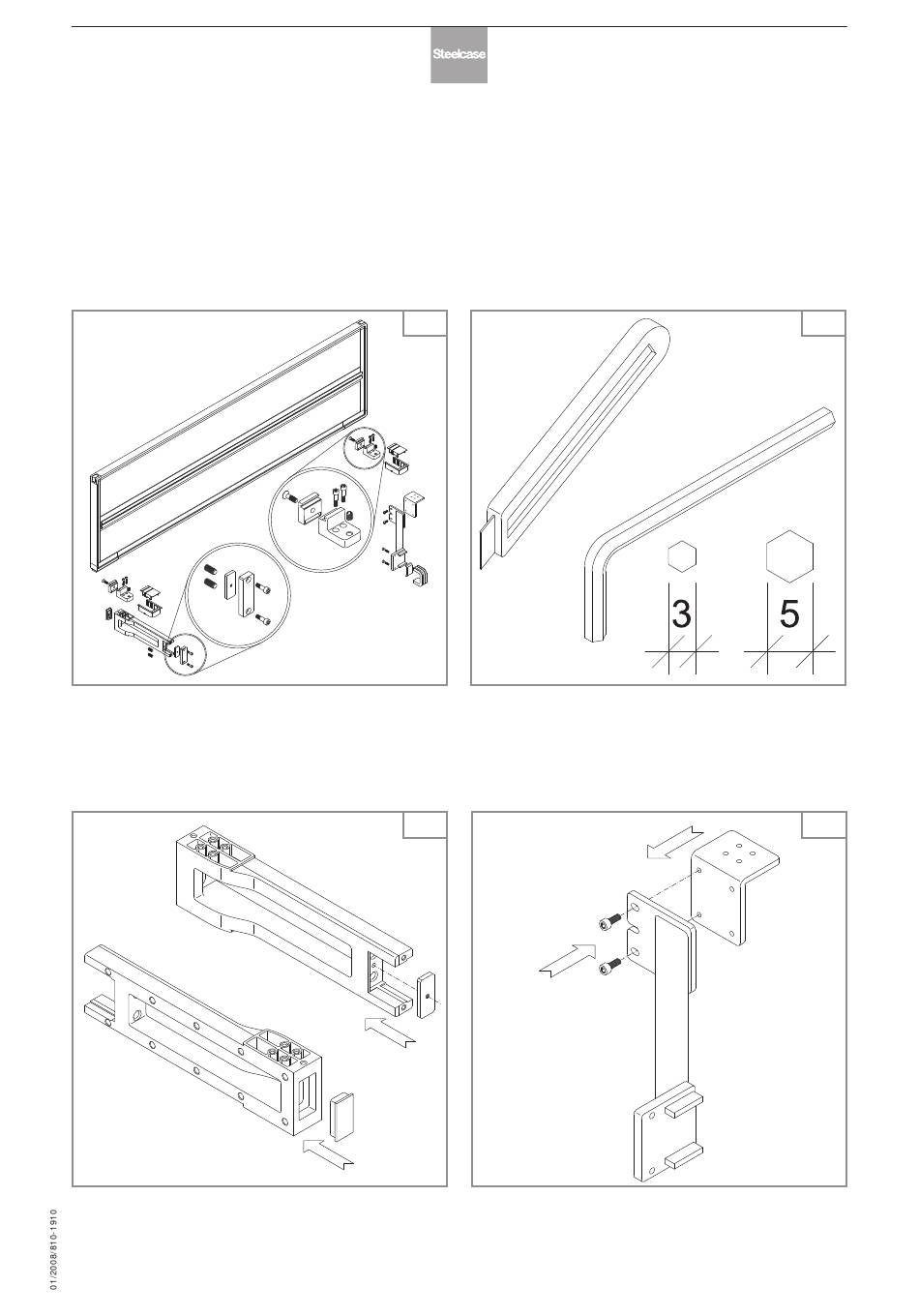 Steelcase

3

5

01/2008/810-1910