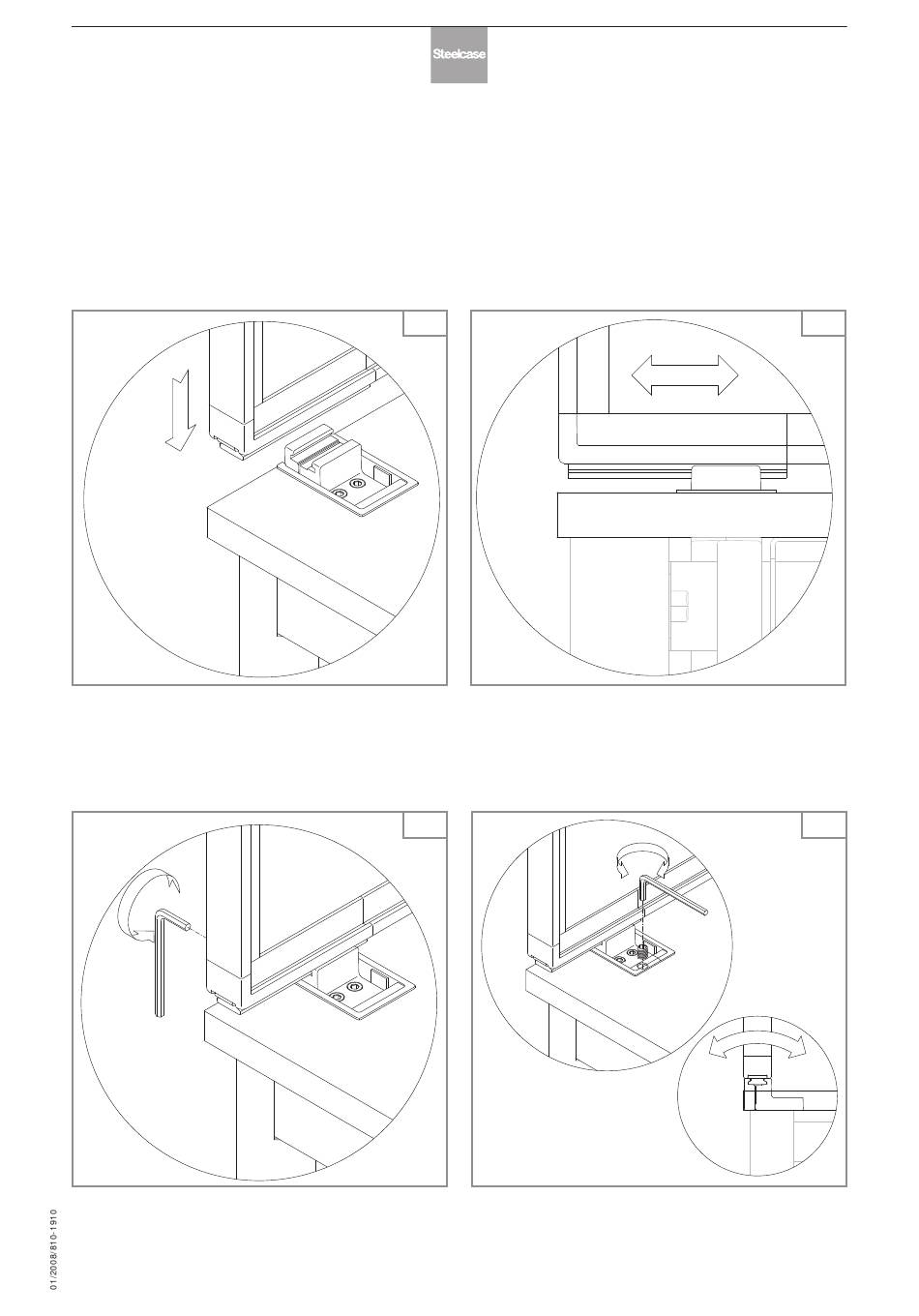 Steelcase

01/2008/810-1910