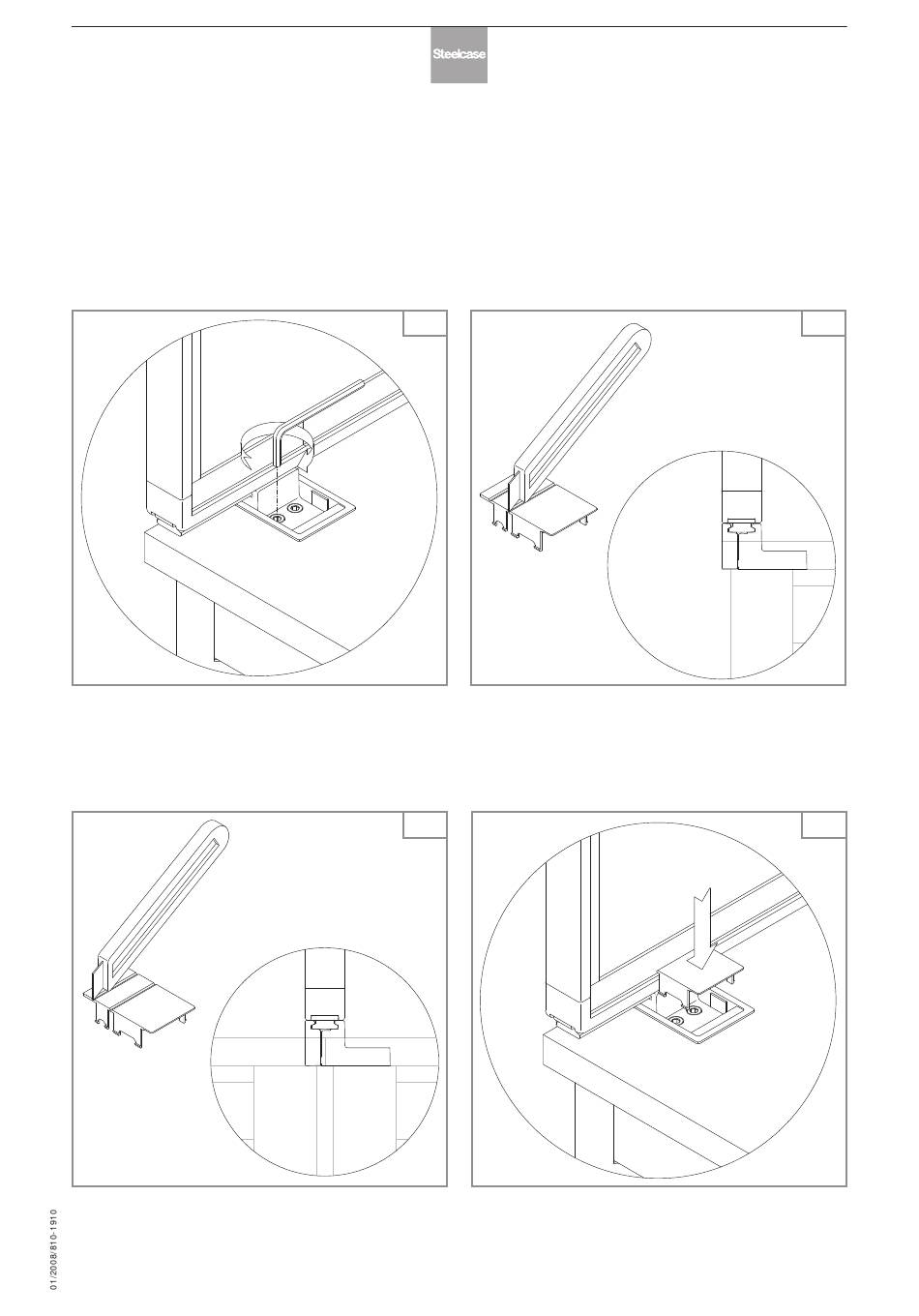 Steelcase

01/2008/810-1910