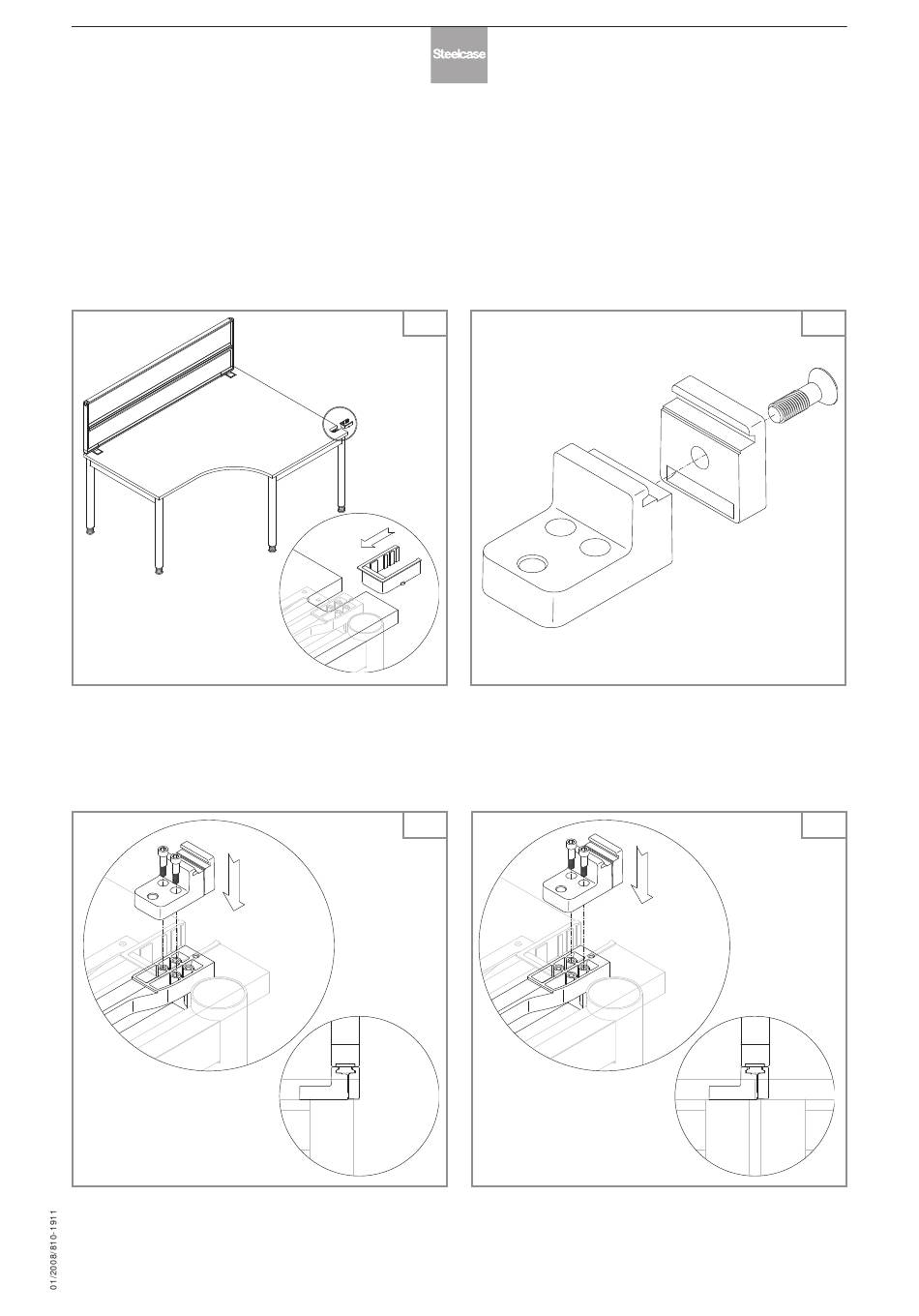 Steelcase

01/2008/810-1911