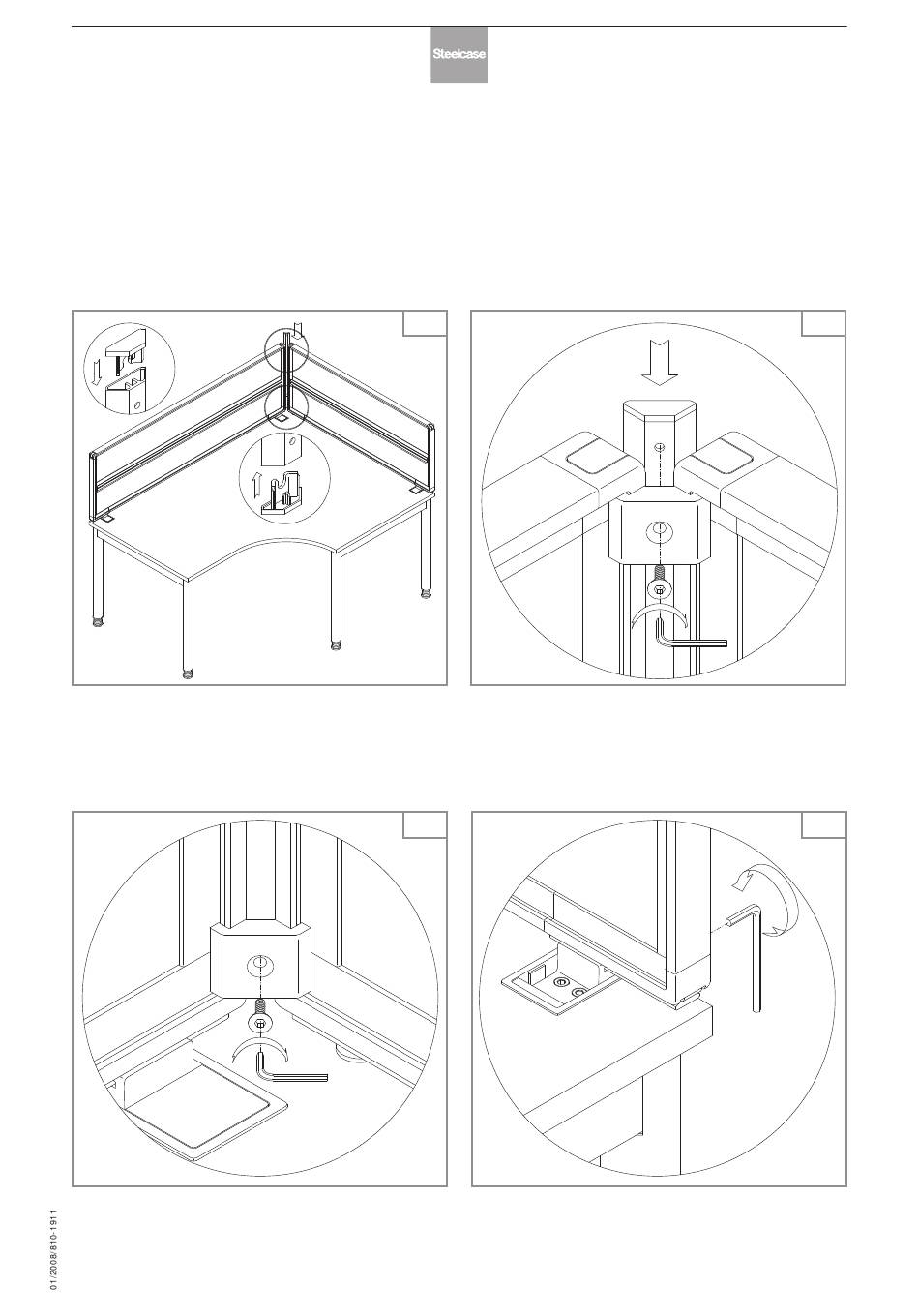 Steelcase

01/2008/810-1911