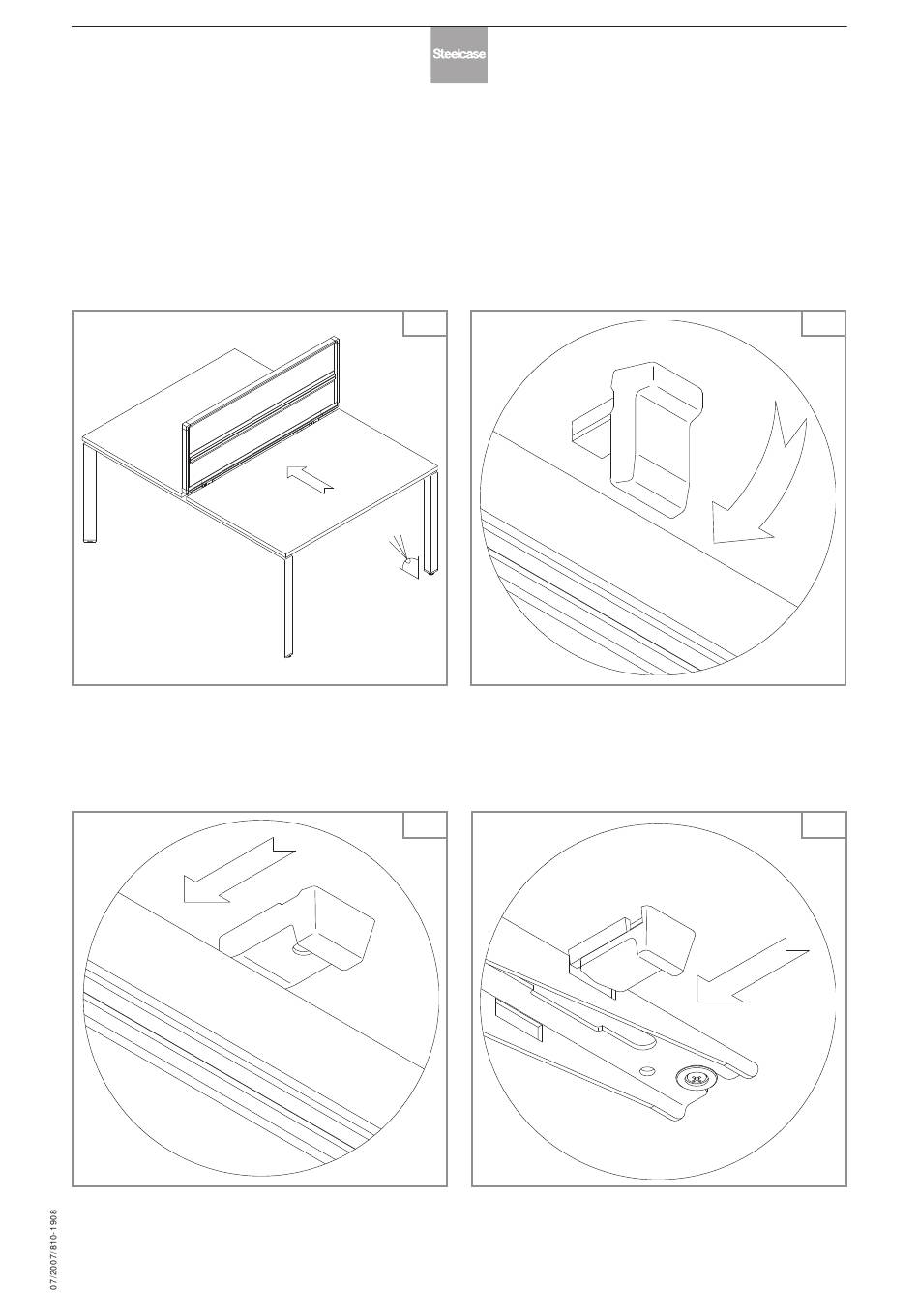 Steelcase

07/2007/810-1908