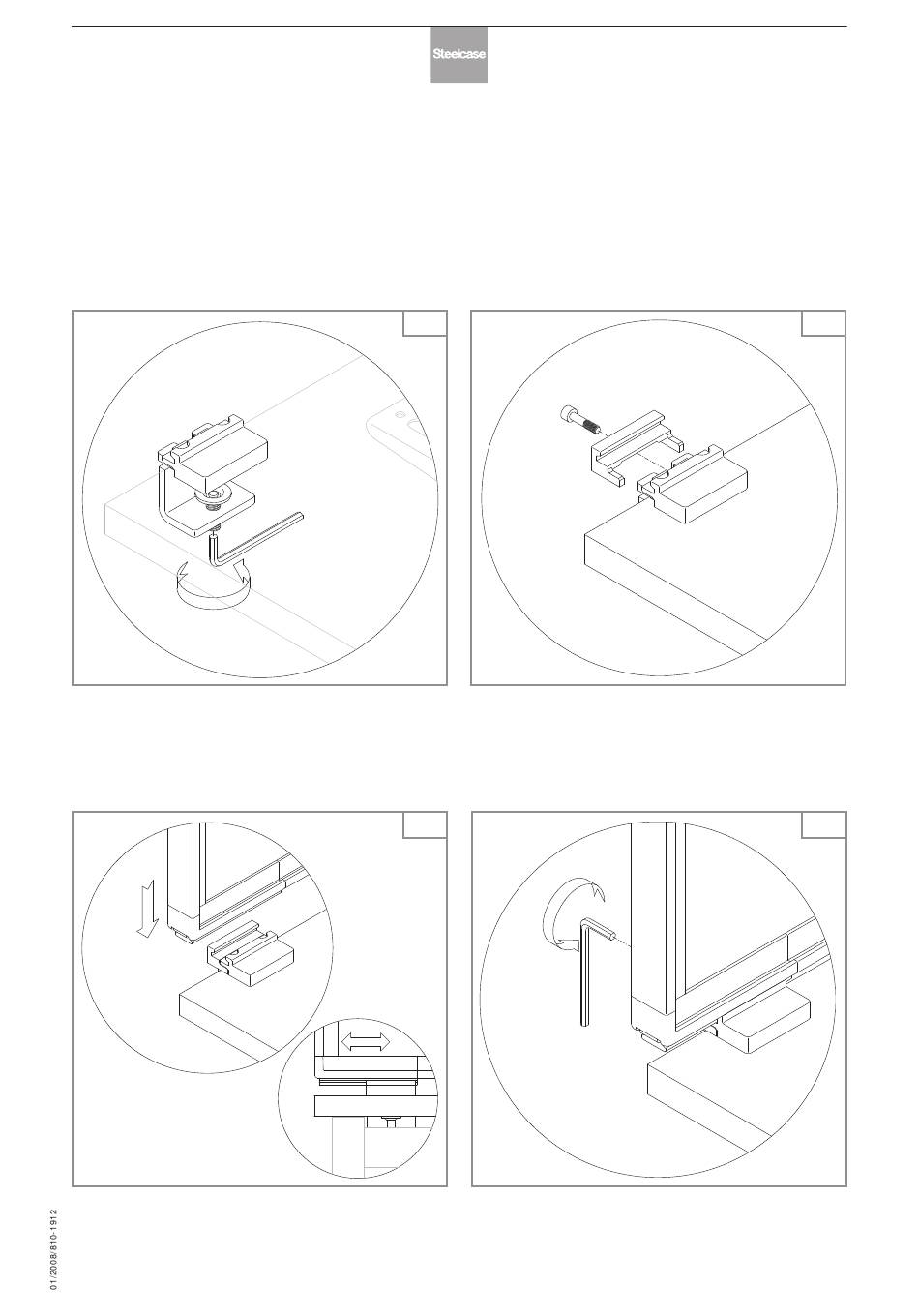 Steelcase

01/2008/810-1912