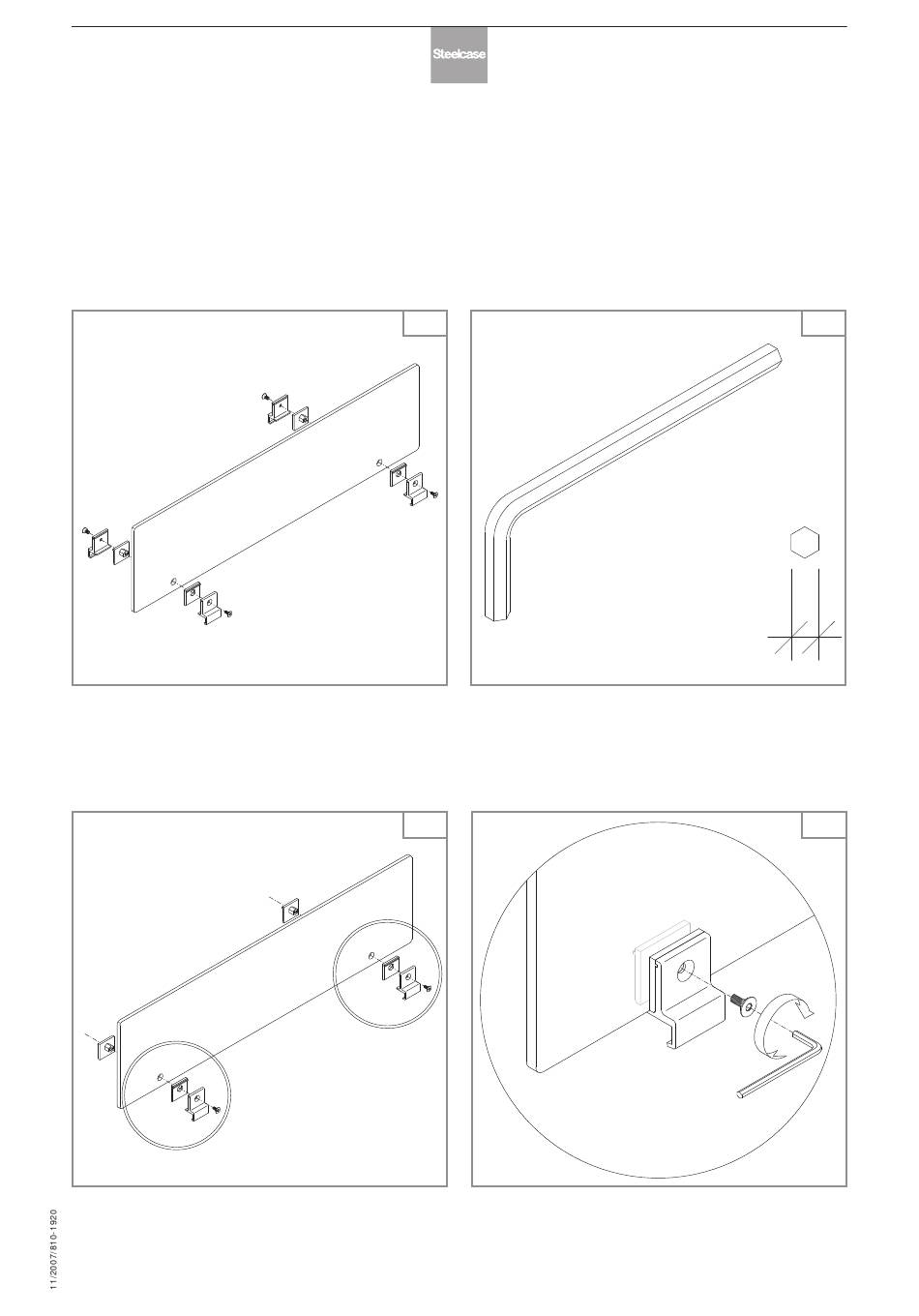 Steelcase

11/2007/810-1920