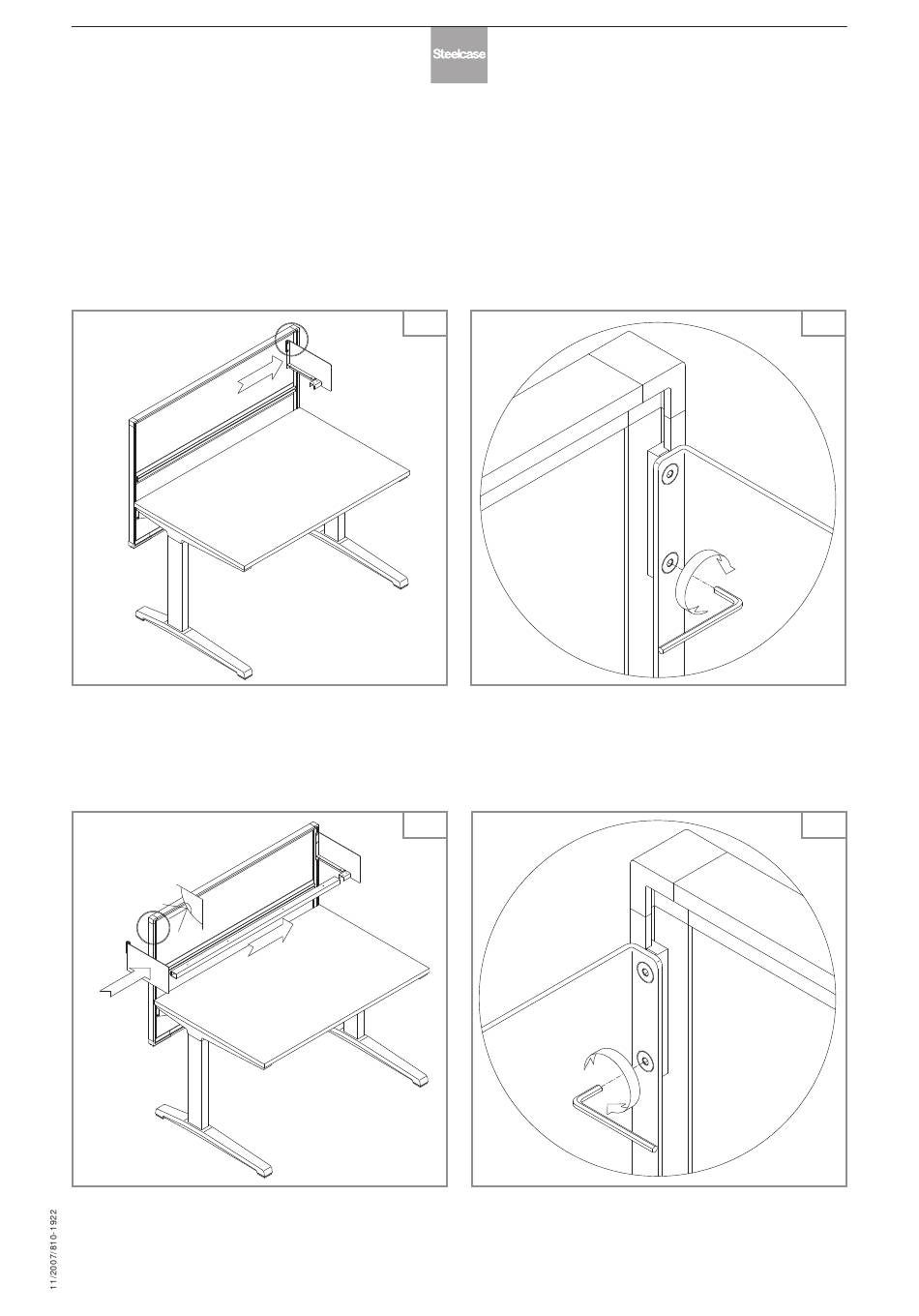 Steelcase

11/2007/810-1922