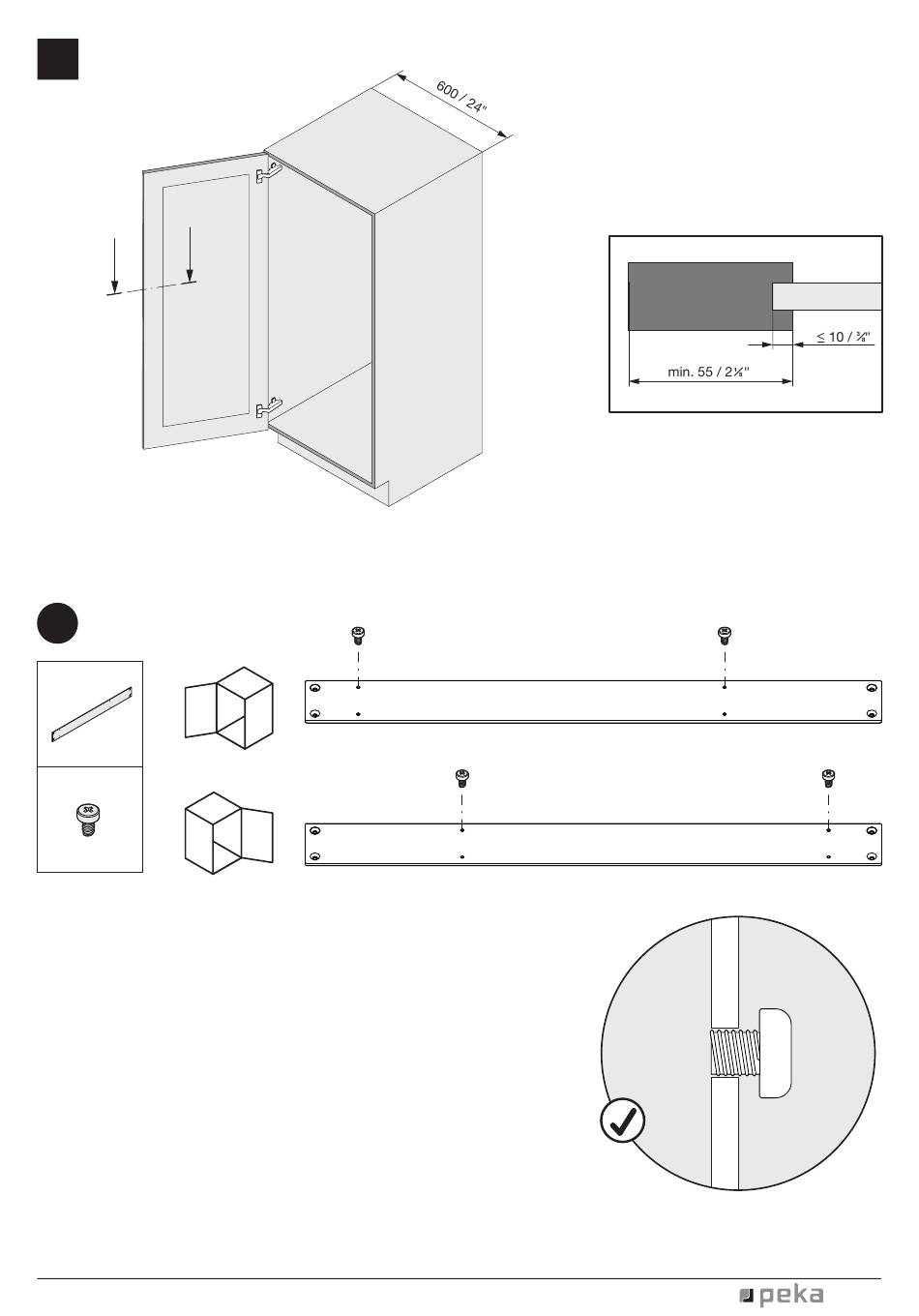 600 / 24"

≤ 10 / ⅜"

min. 55 / 2⅛"

peka