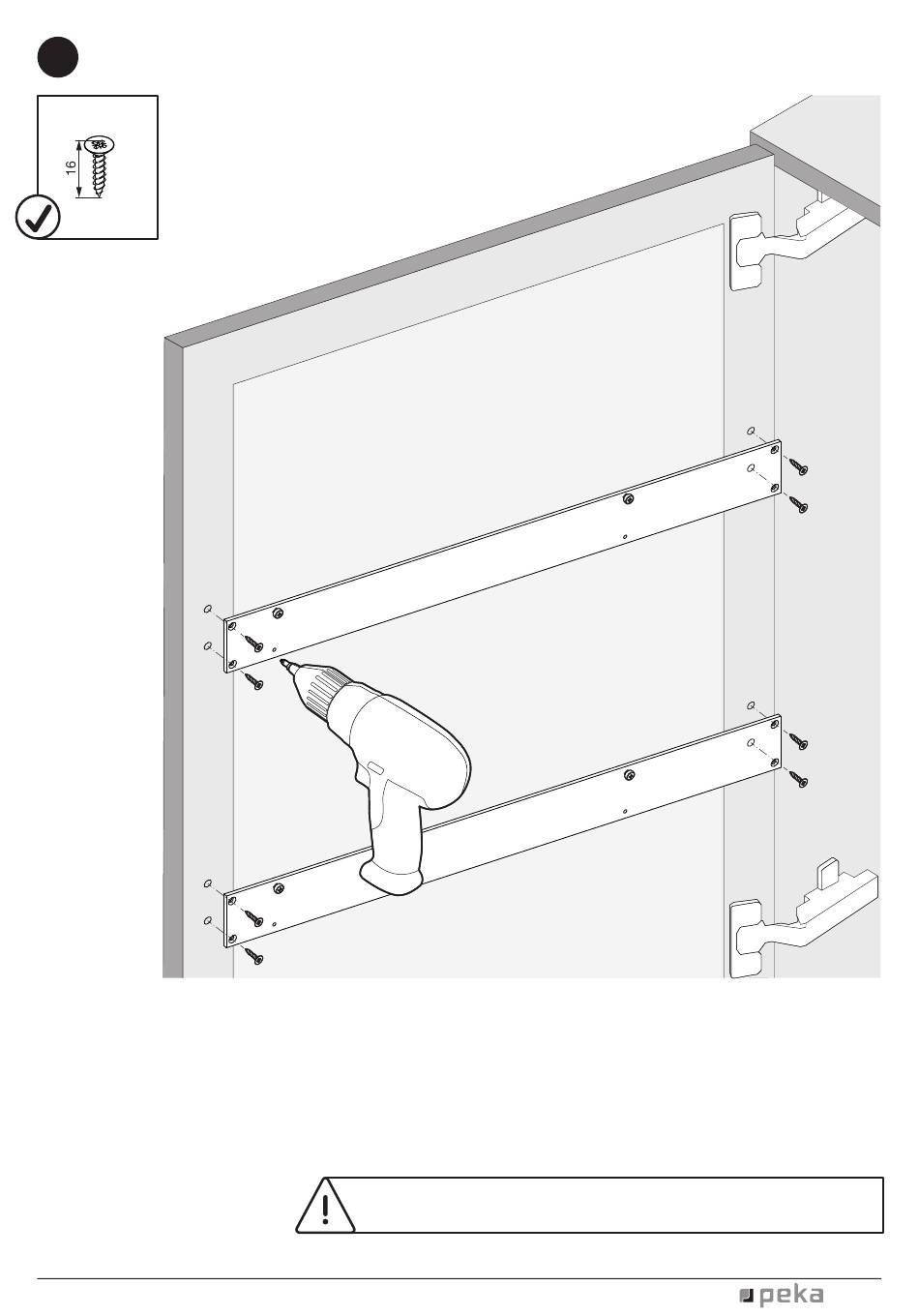 16

peka