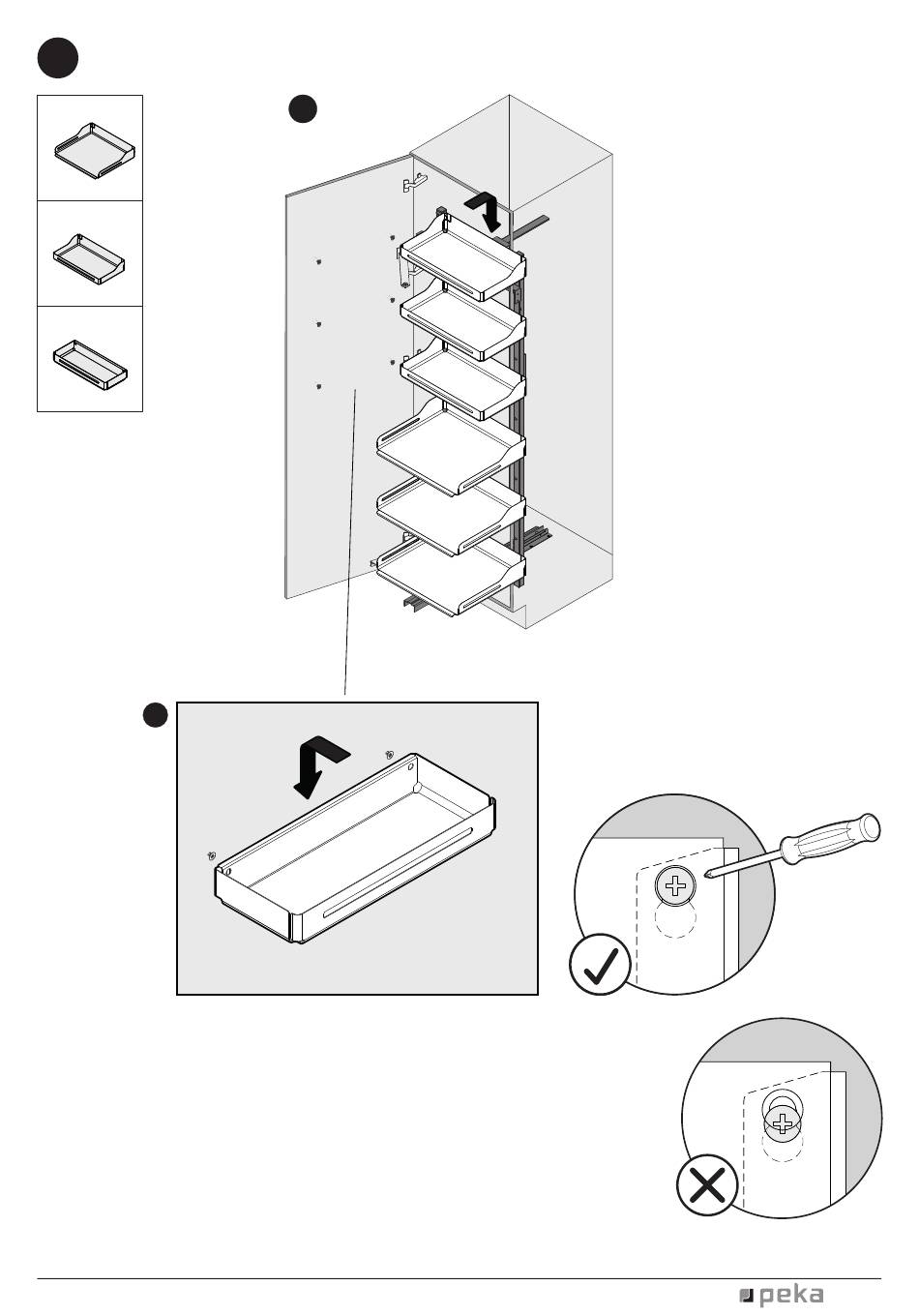 peka