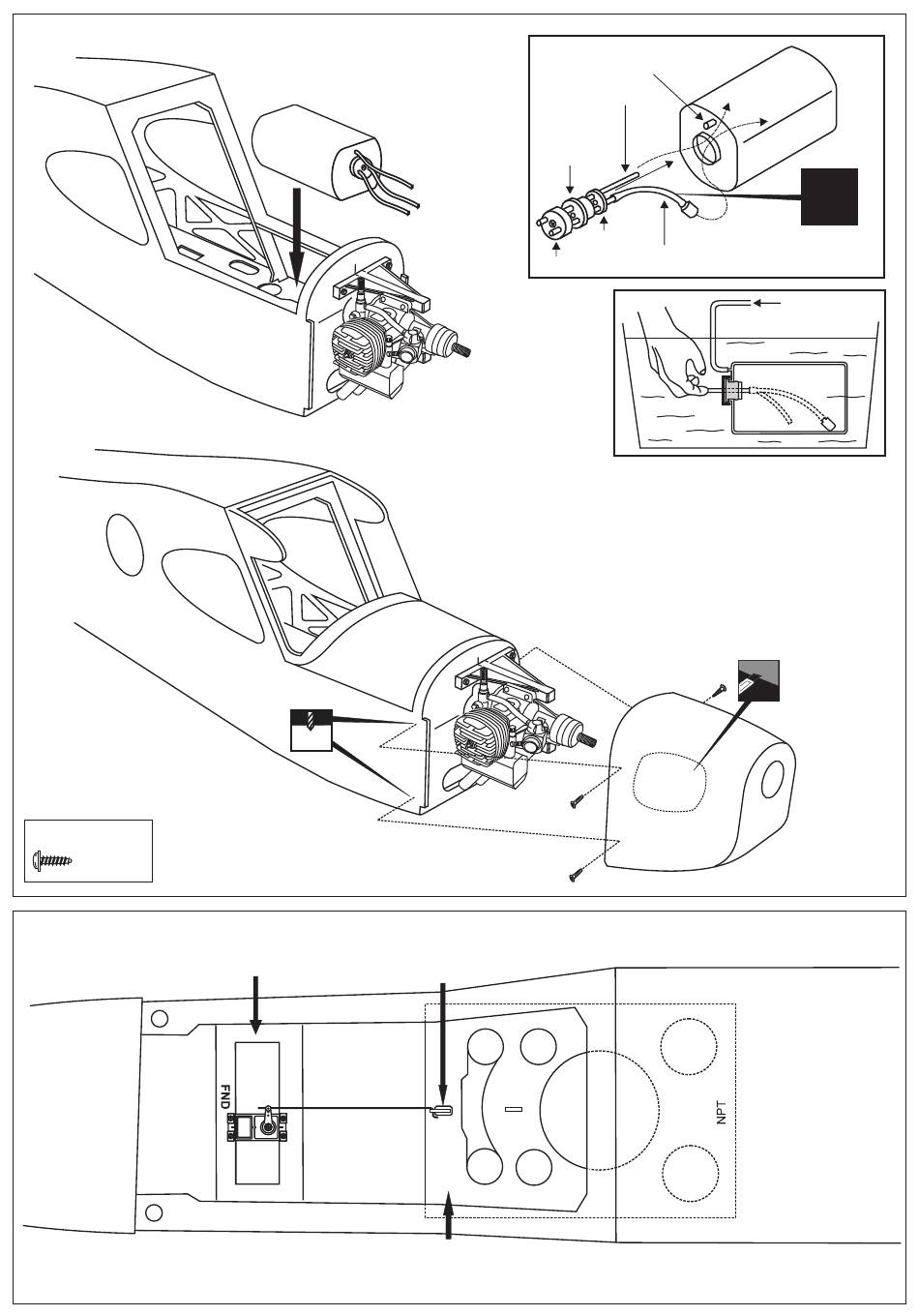 FND

NPT