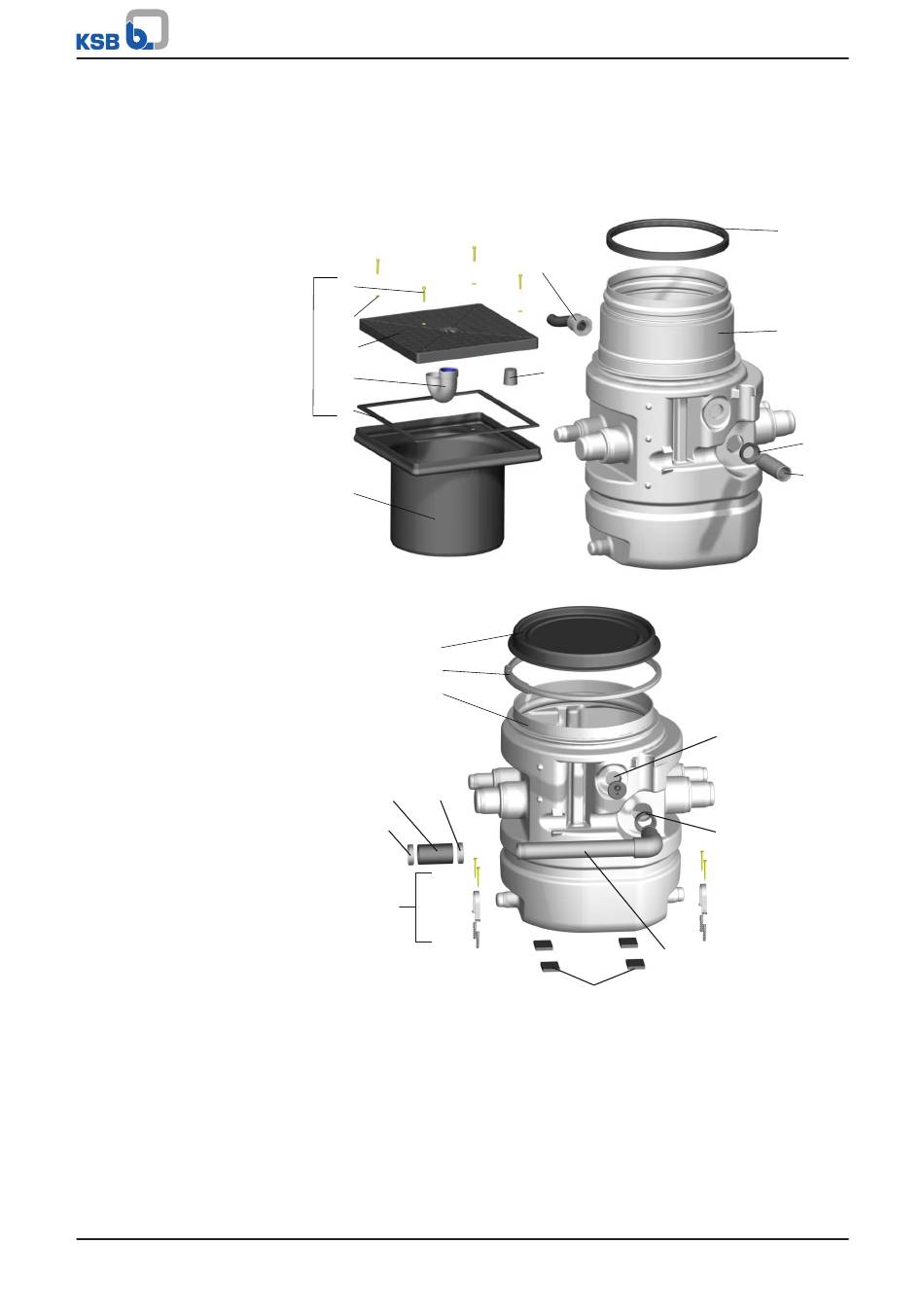 KSB