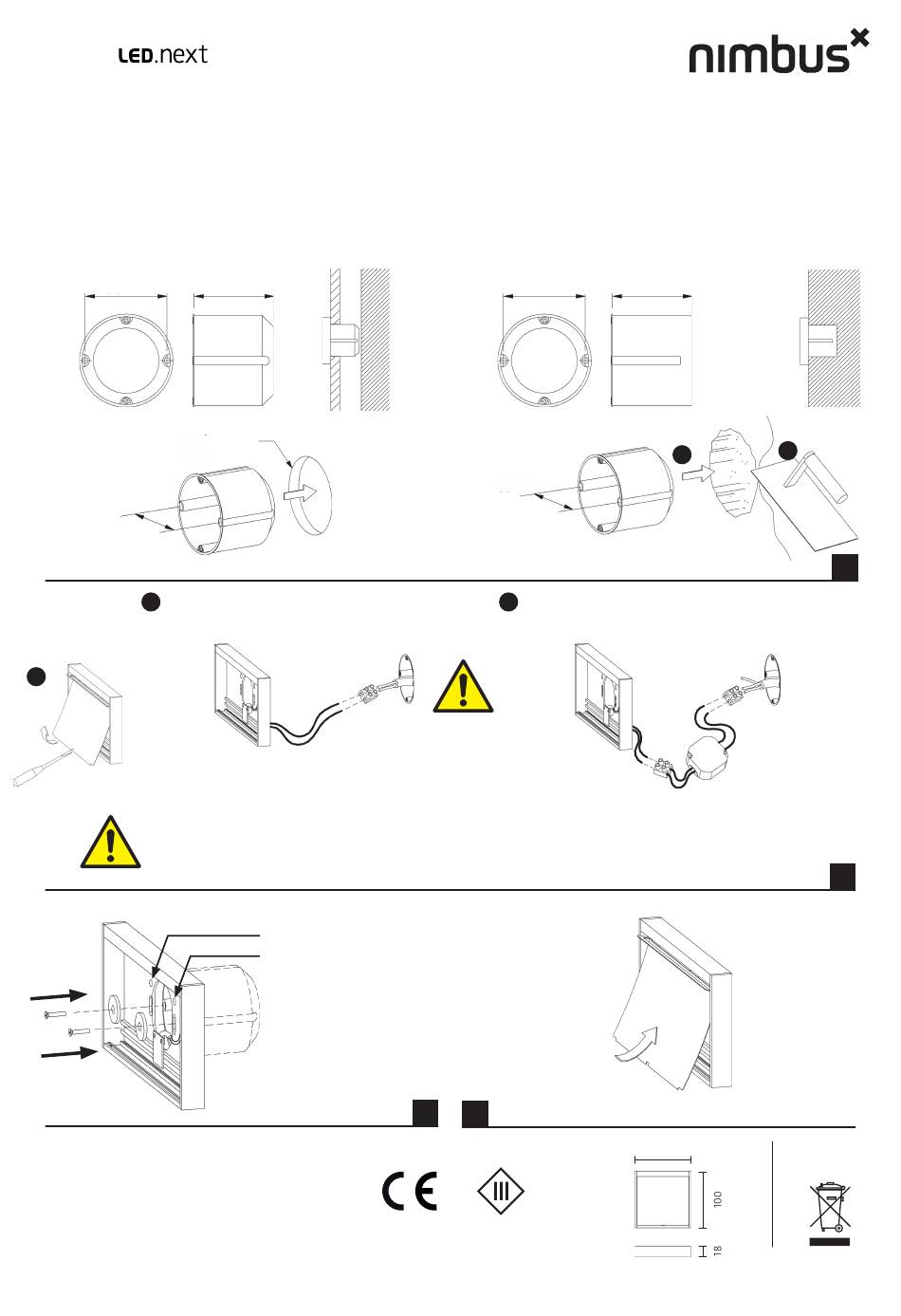 LED.next

nimbus

100

18