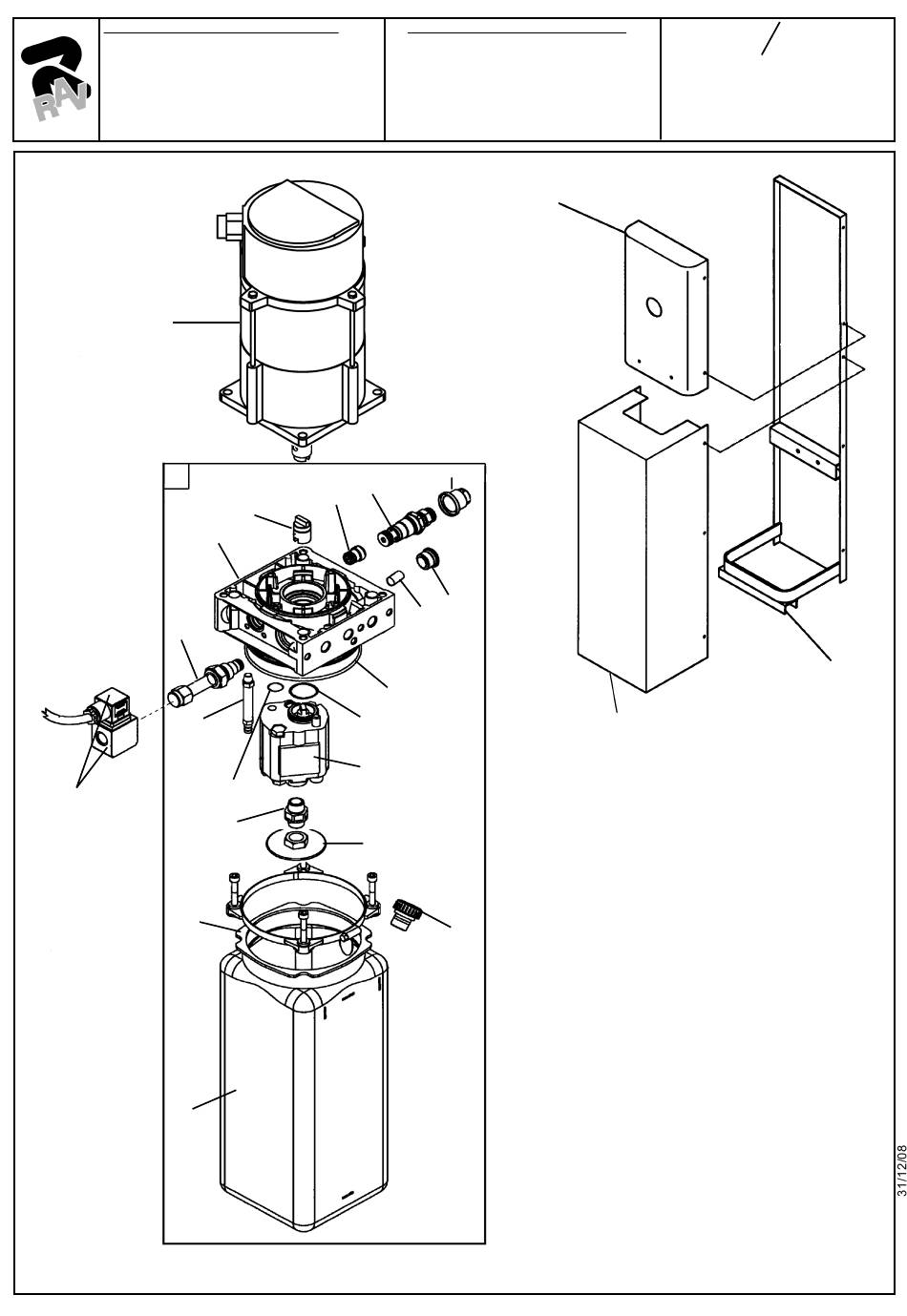 RAV

/

31/12/08