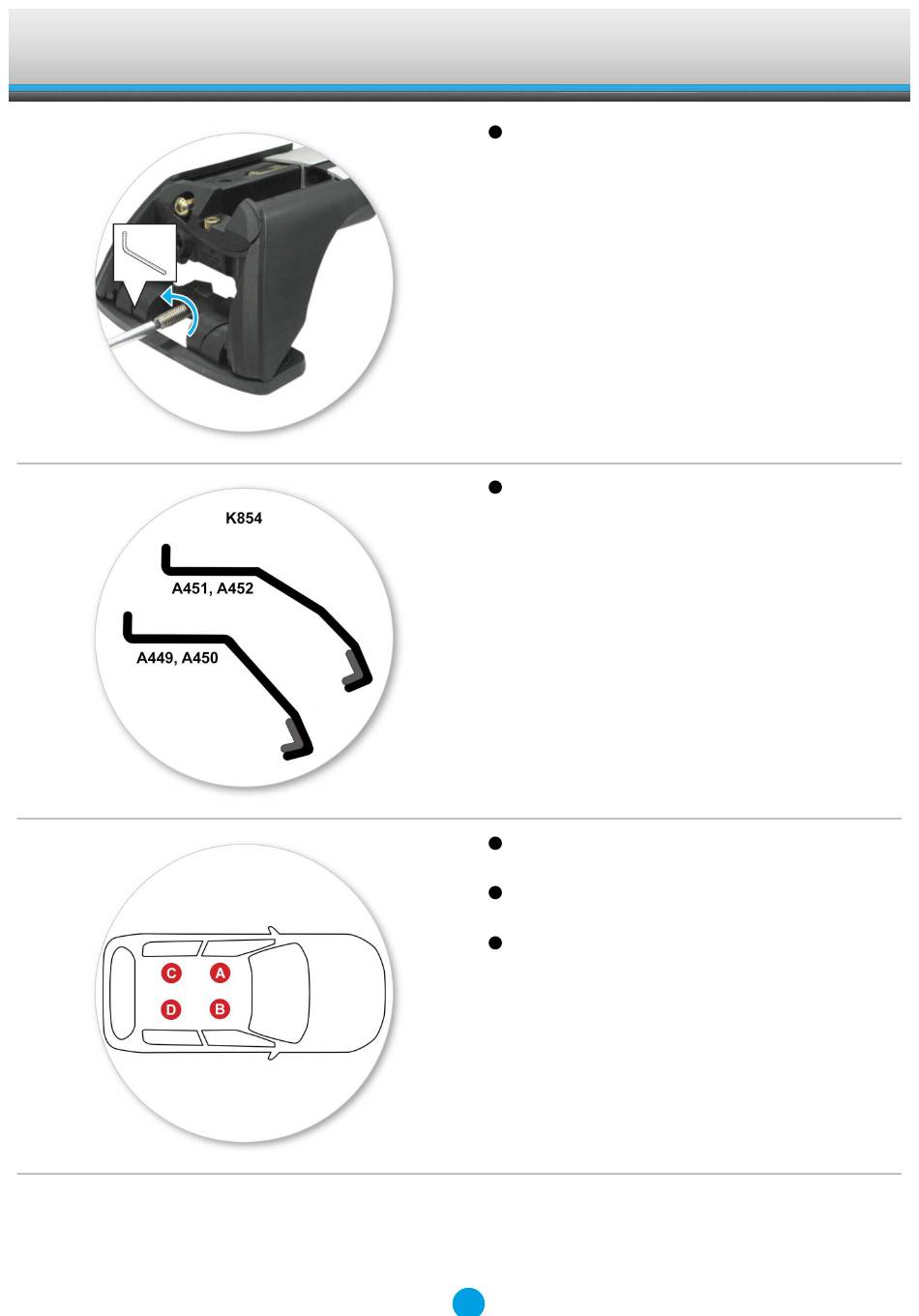 K854

A451, A452

A449, A450

C
A
D
B