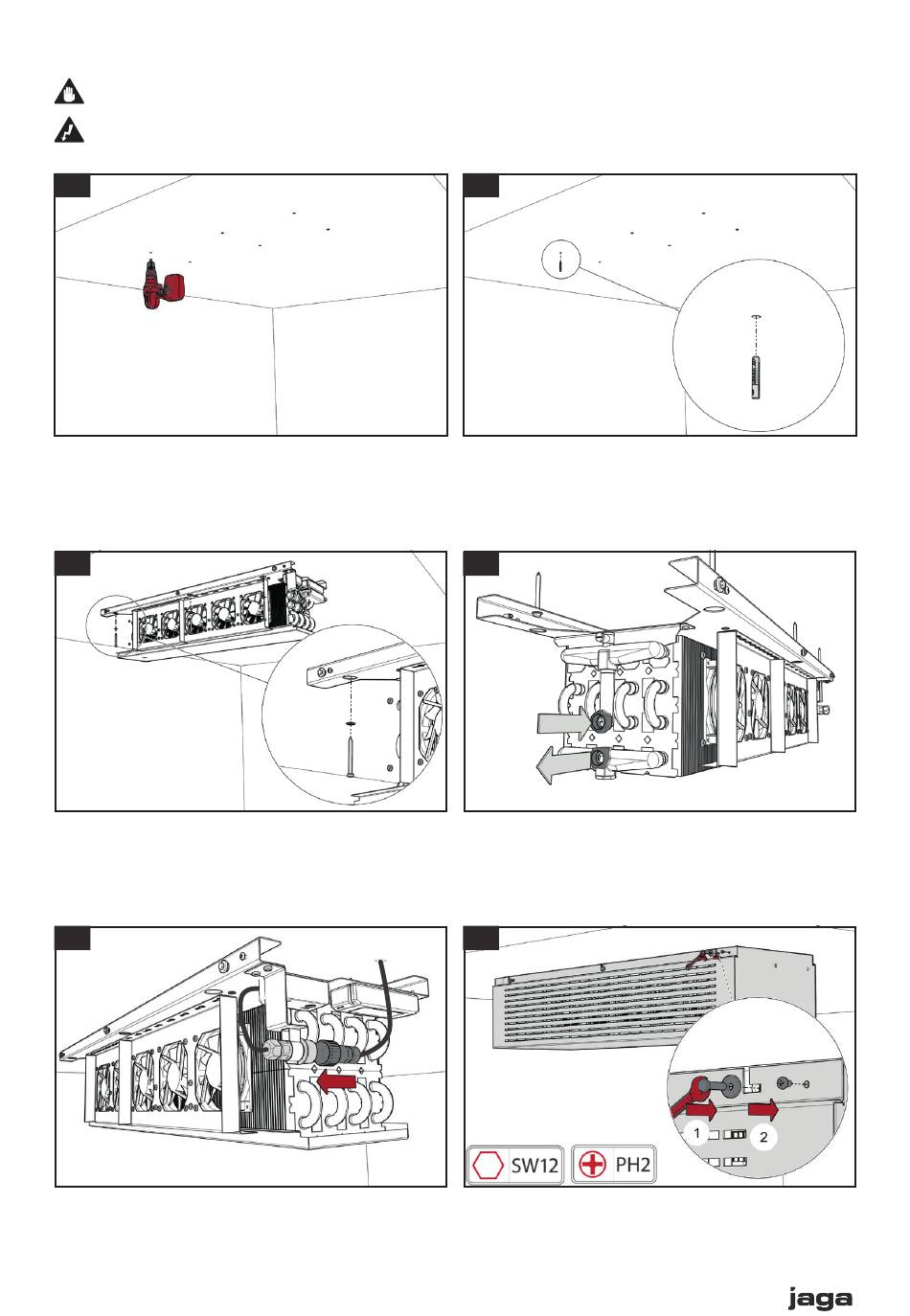 1
2
SW12
PH2
jaga