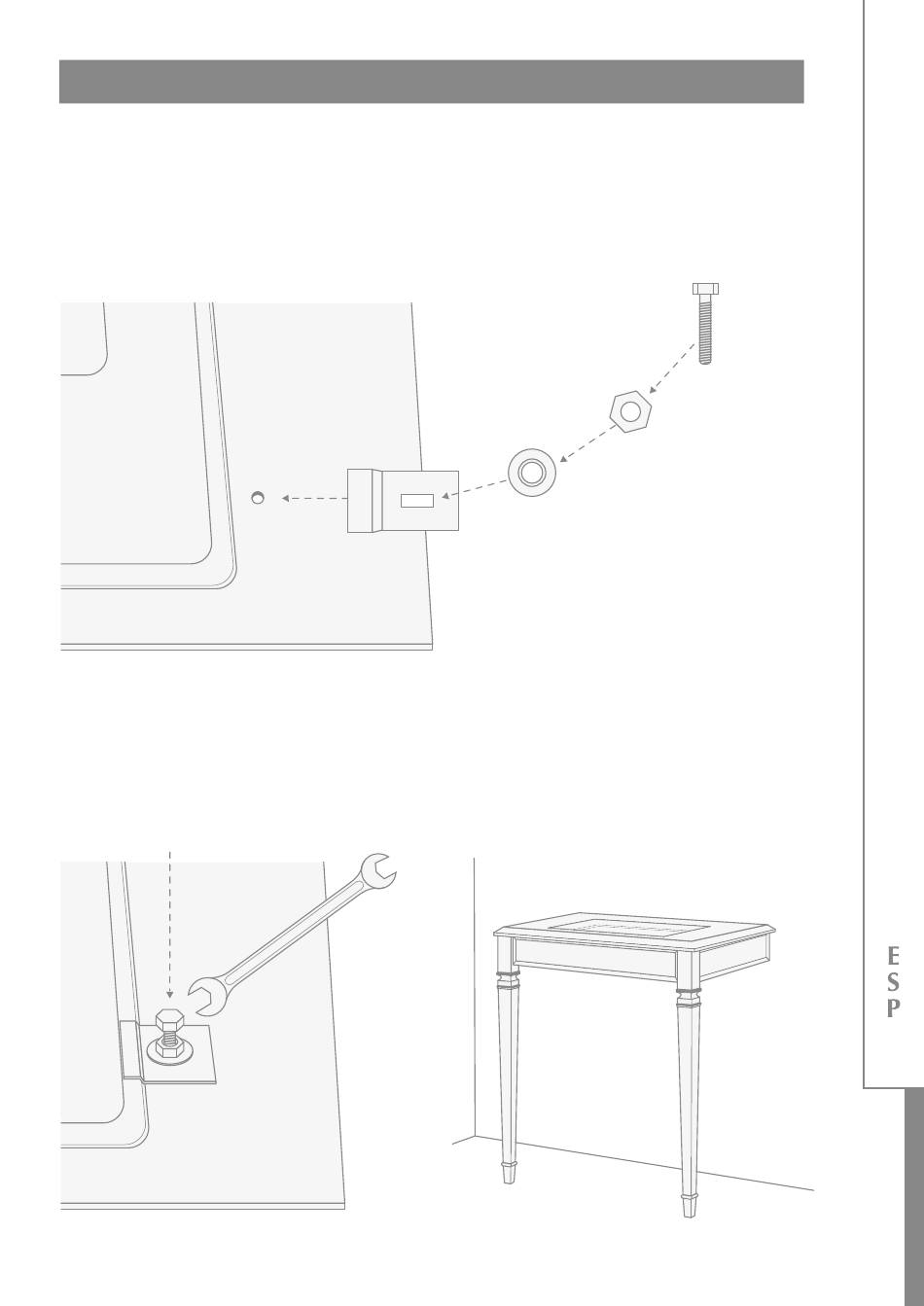 E
S
P