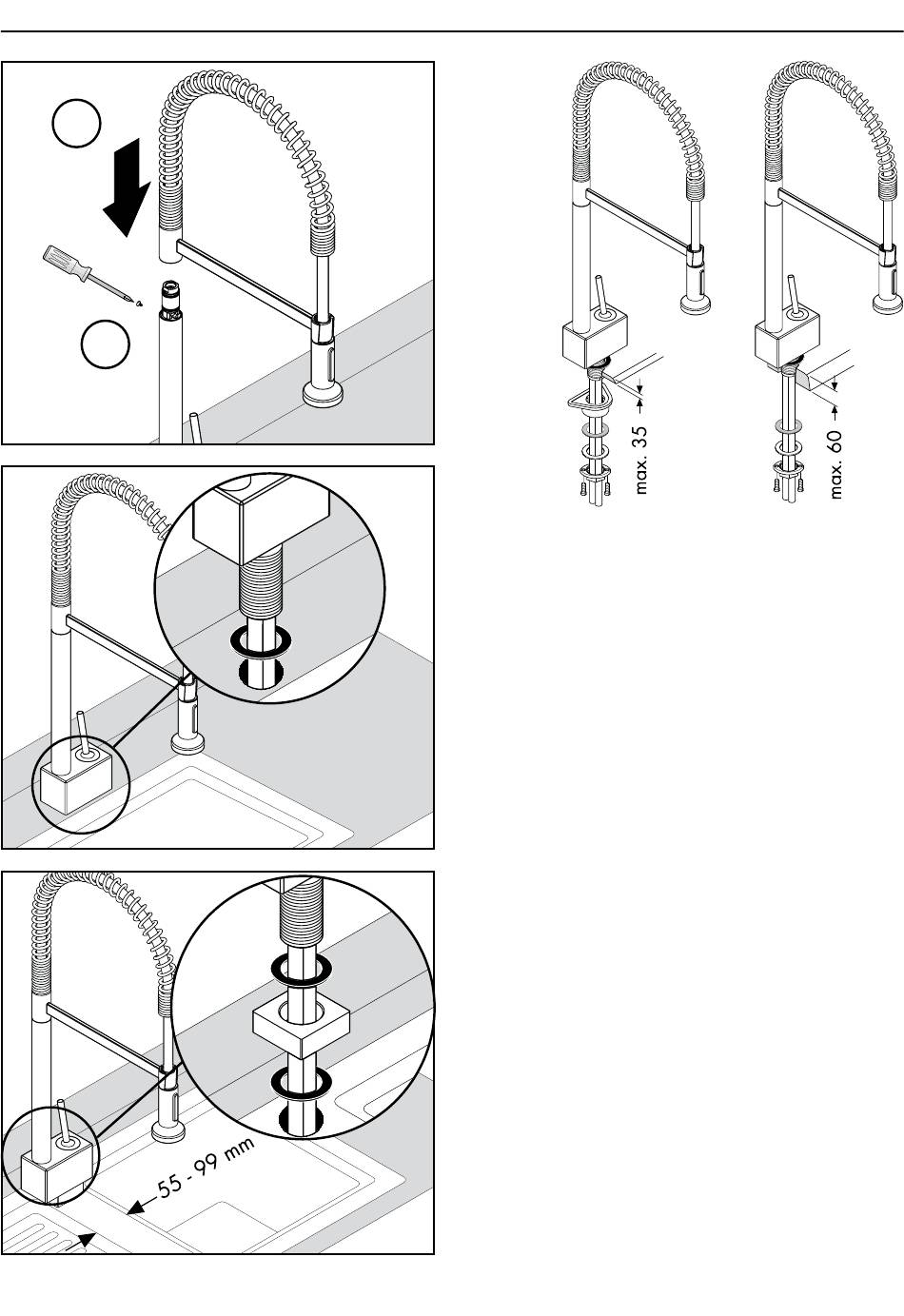 max. 35

max. 60

55 - 99 mm