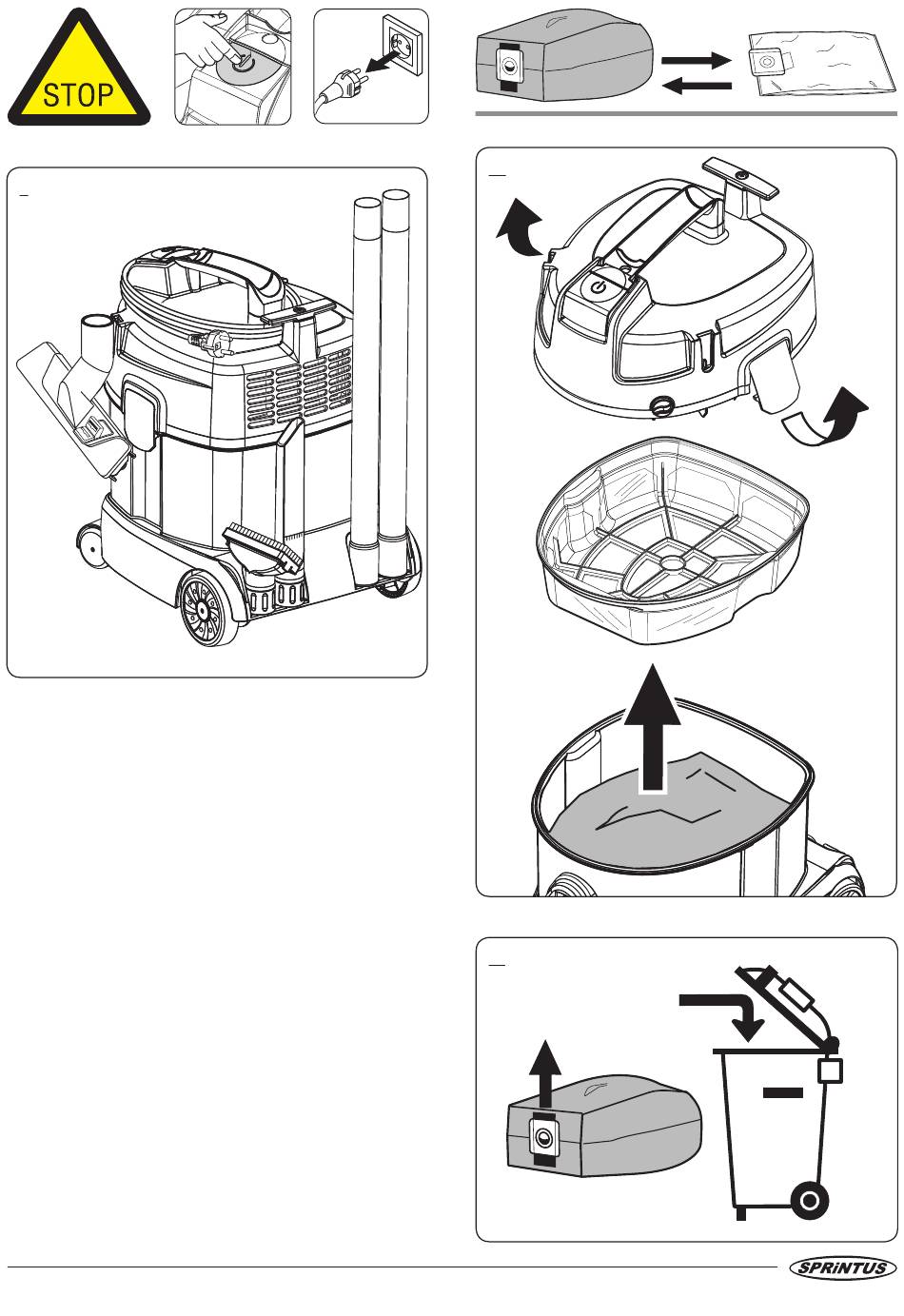 STOP

SPRiNTUS