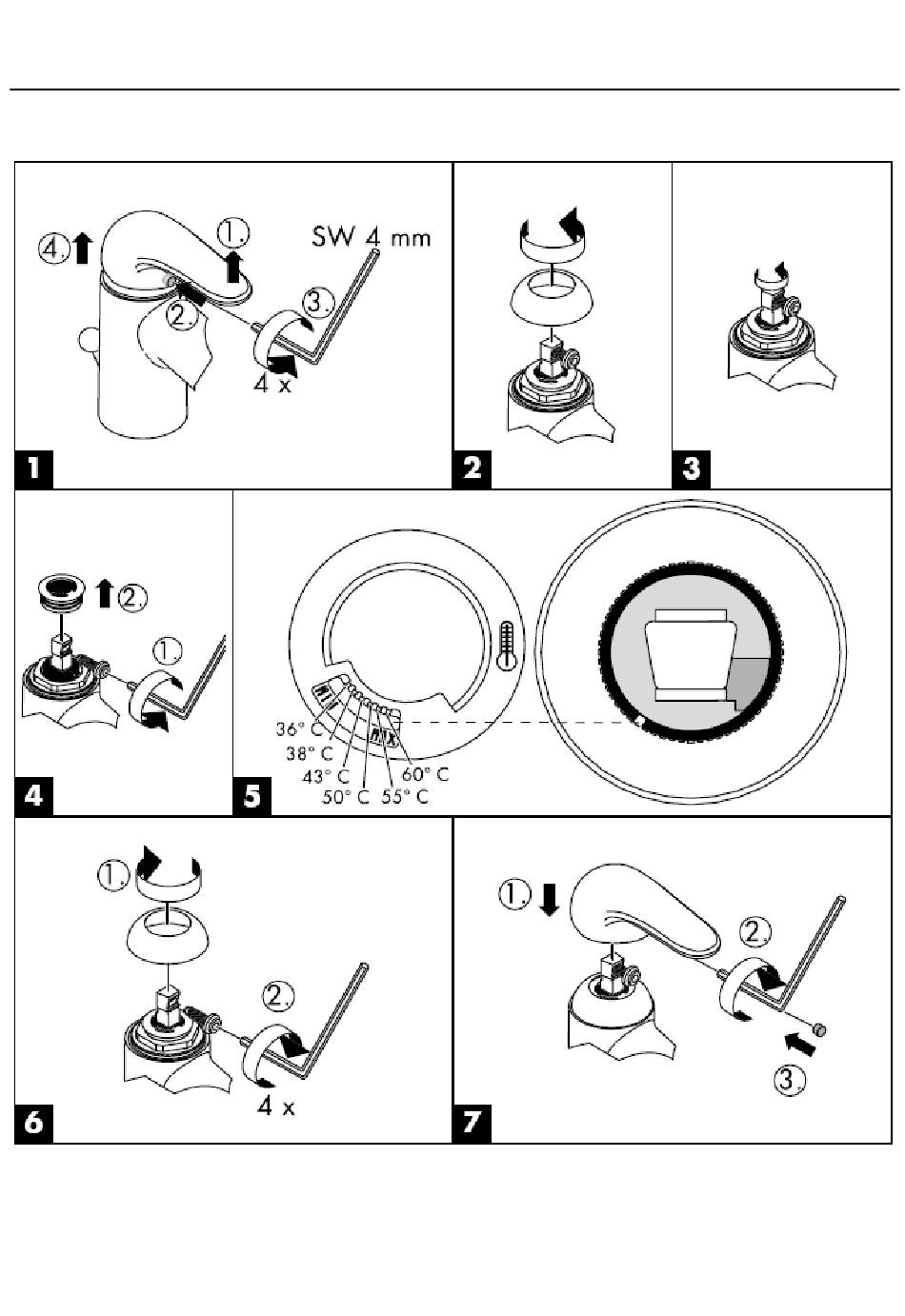 4. 1. SW 4 mm
2. 3.
4 x
1

2

3

2. 1.
4

36° C
38° C
43° C
50° C
55° C
60° C
5

1. 2.
4 x
6

1. 2.
3.
7