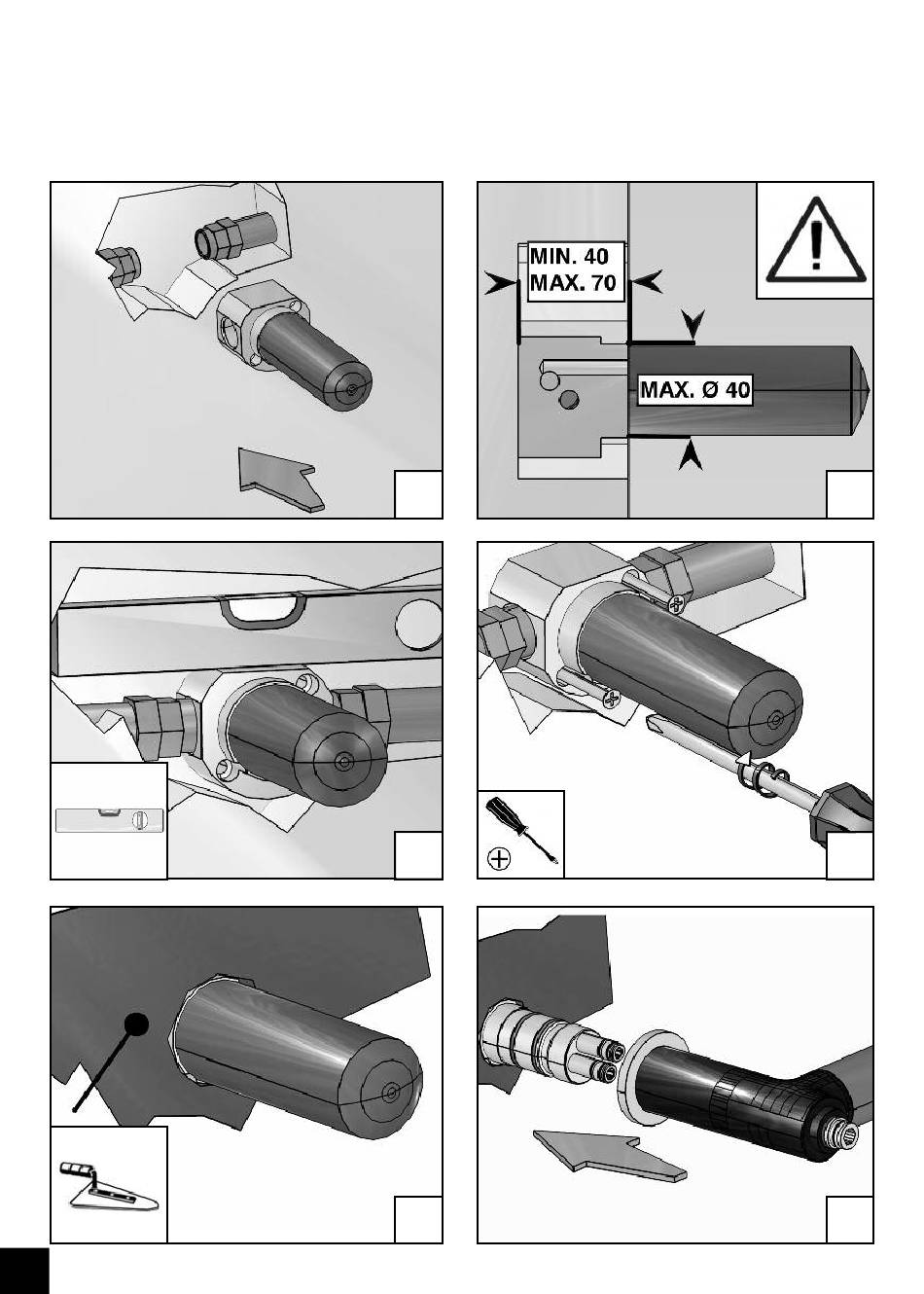 MIN. 40
MAX. 70

MAX. Ø 40