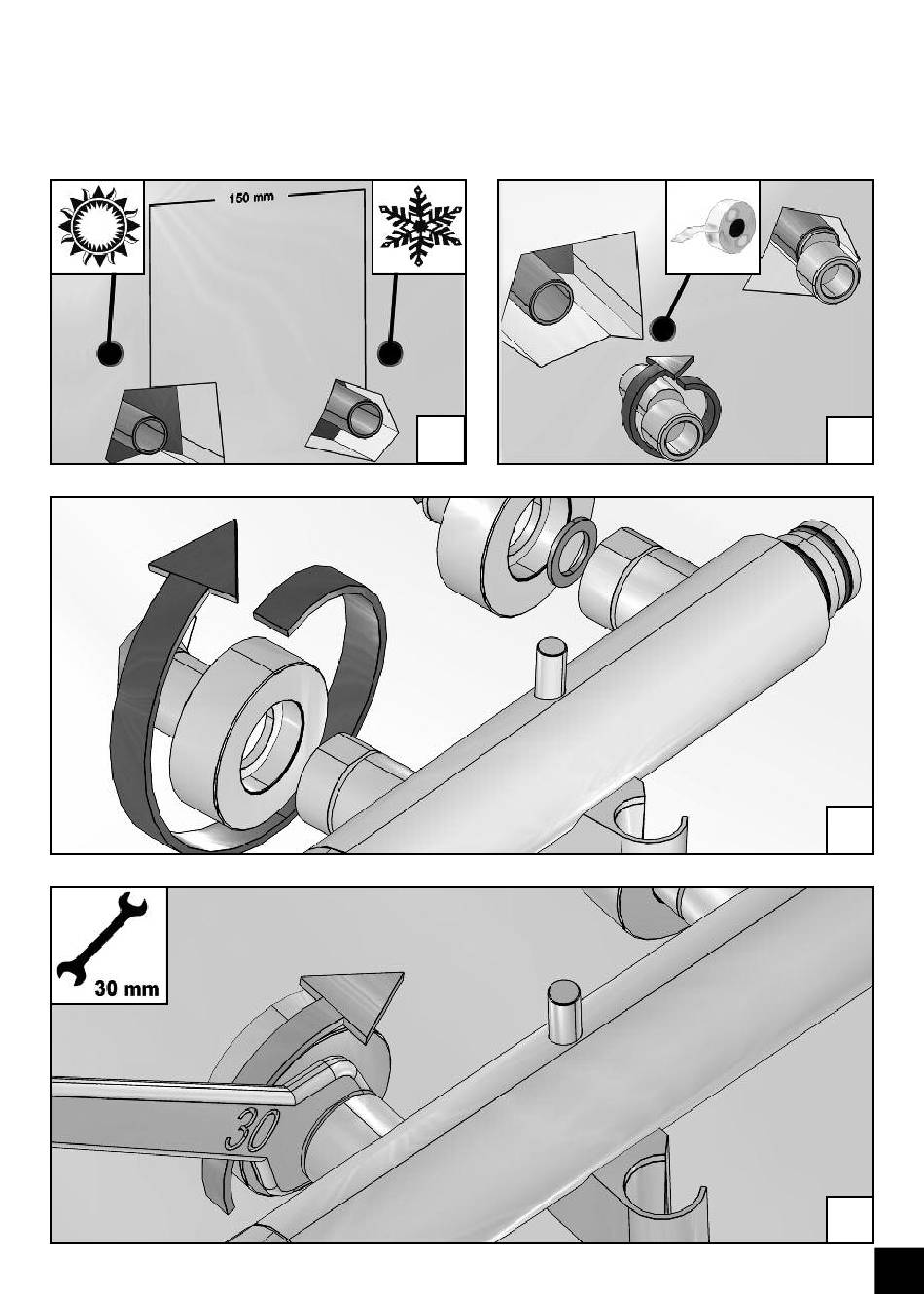 150 mm

30 mm

30