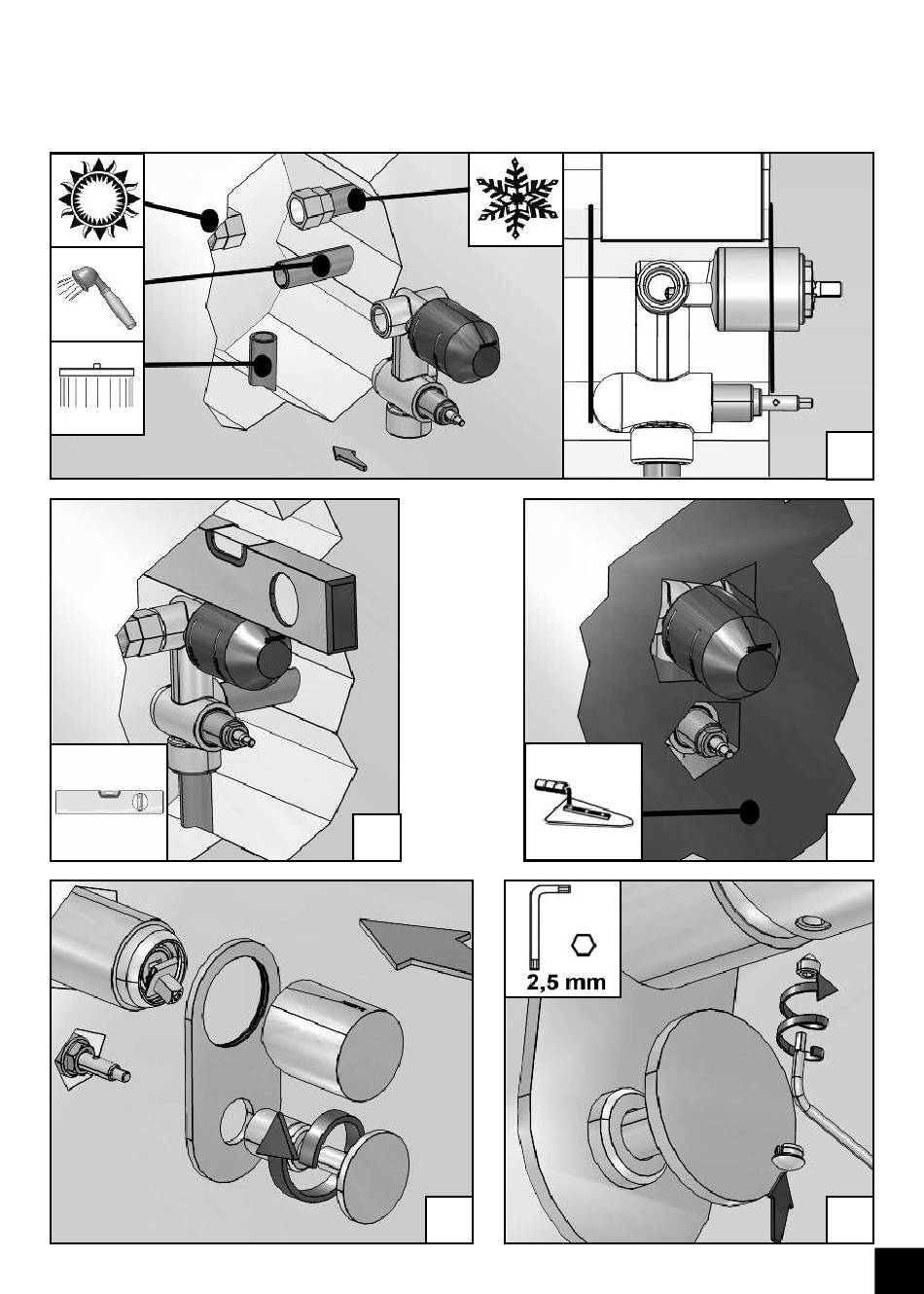 2,5 mm