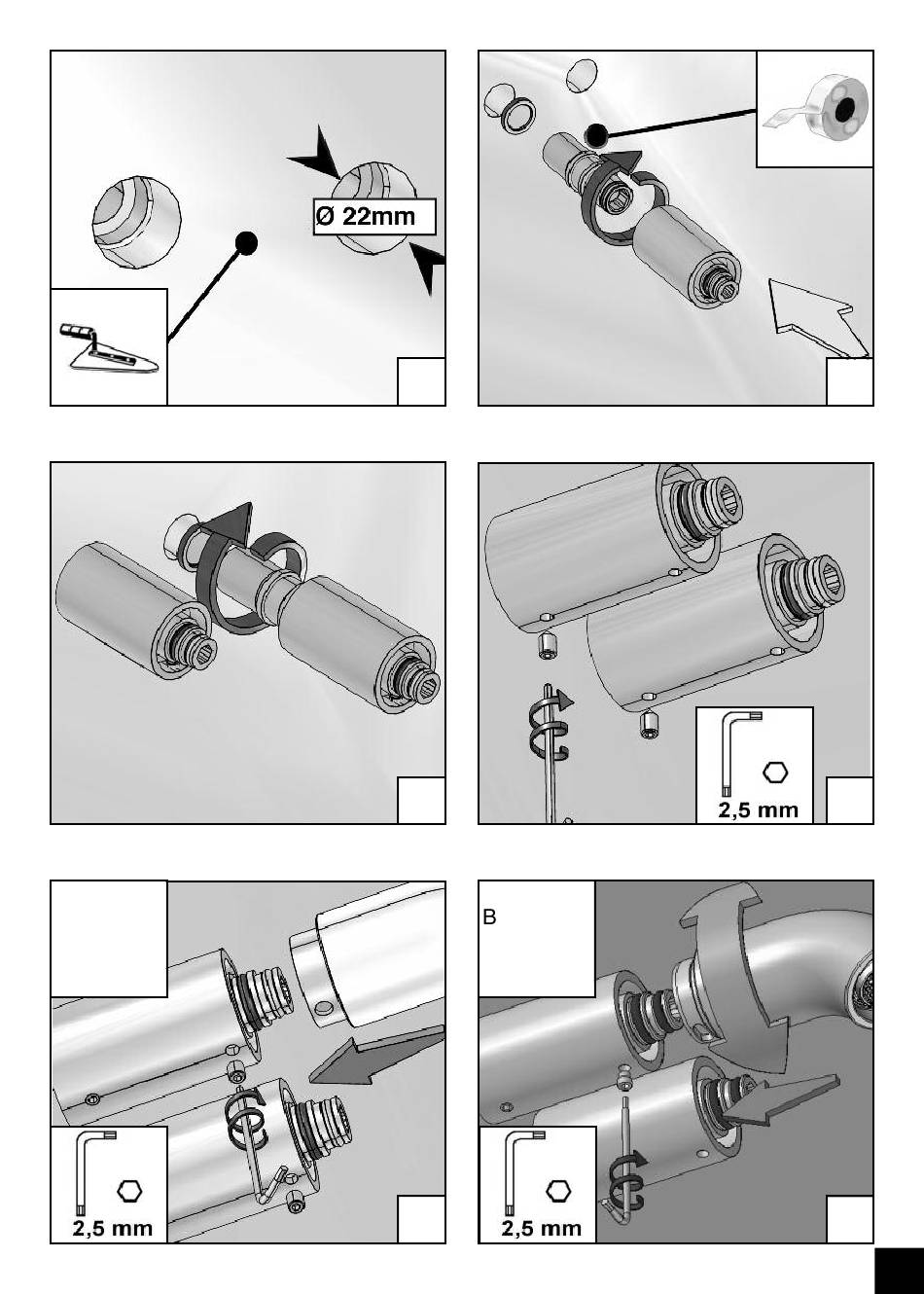 Ø 22mm

2,5 mm

2,5 mm

B

2,5 mm