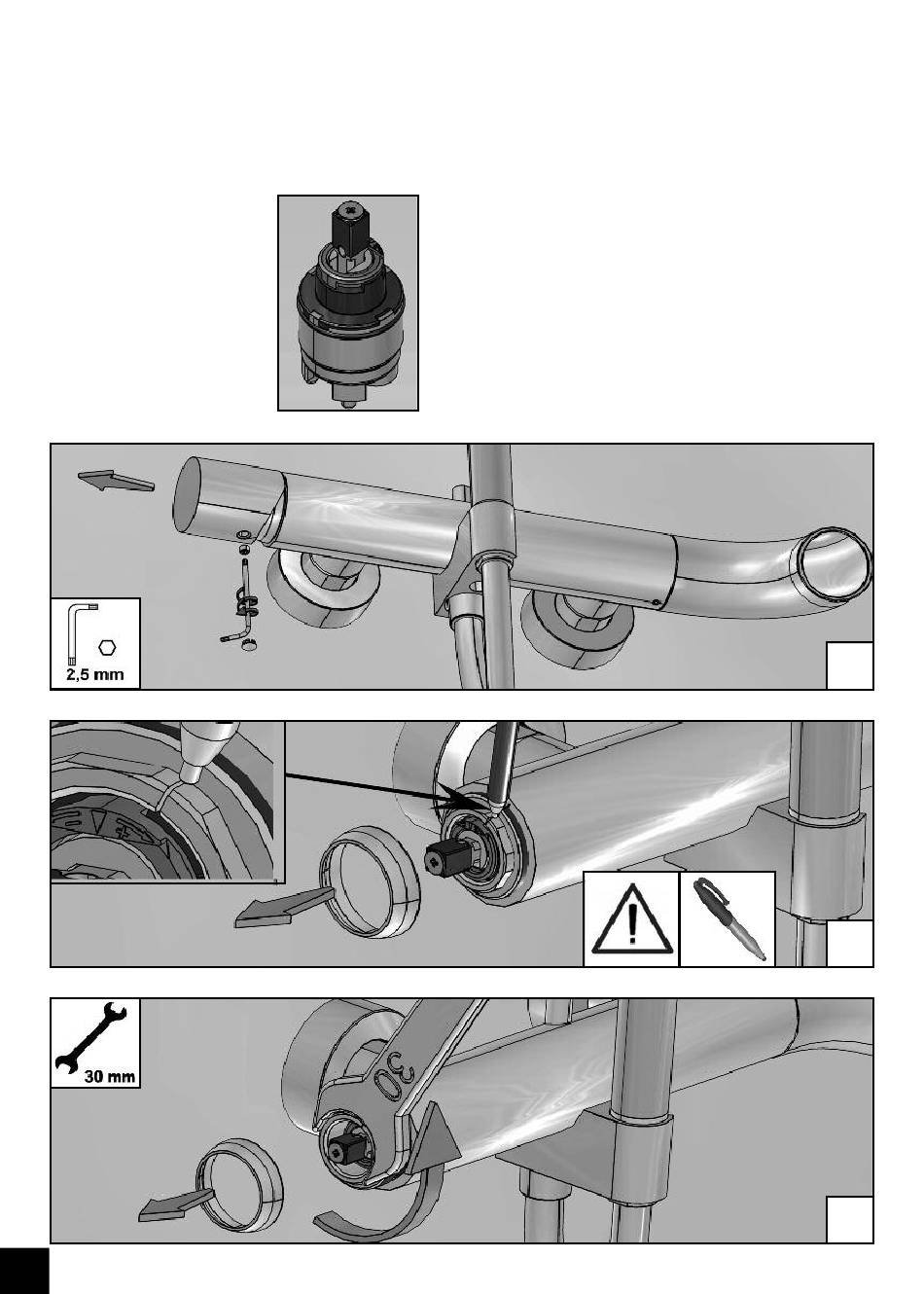 2,5 mm

30 mm

30