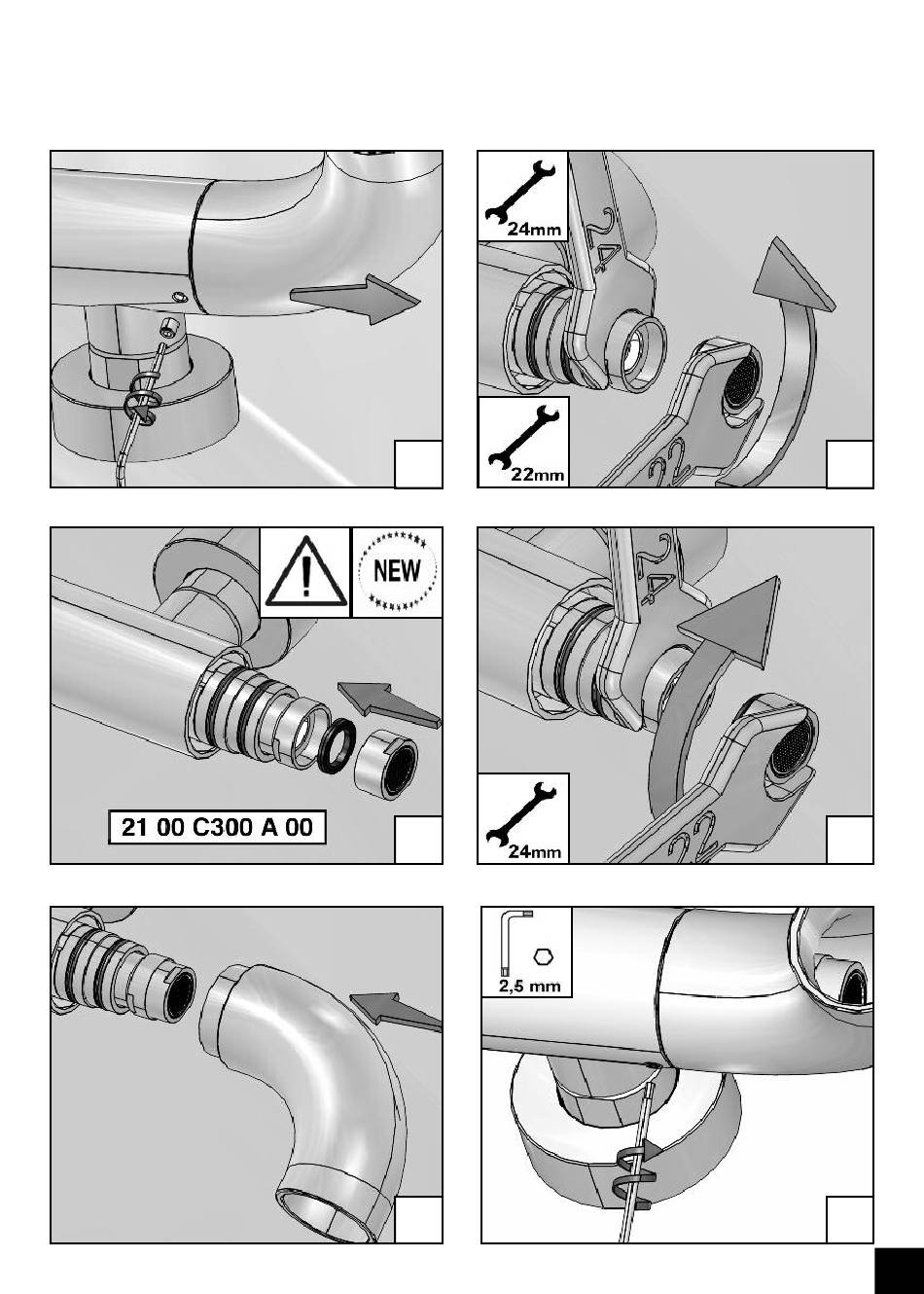 24mm

22mm

NEW

21 00 C300 A 00

24mm

2,5 mm