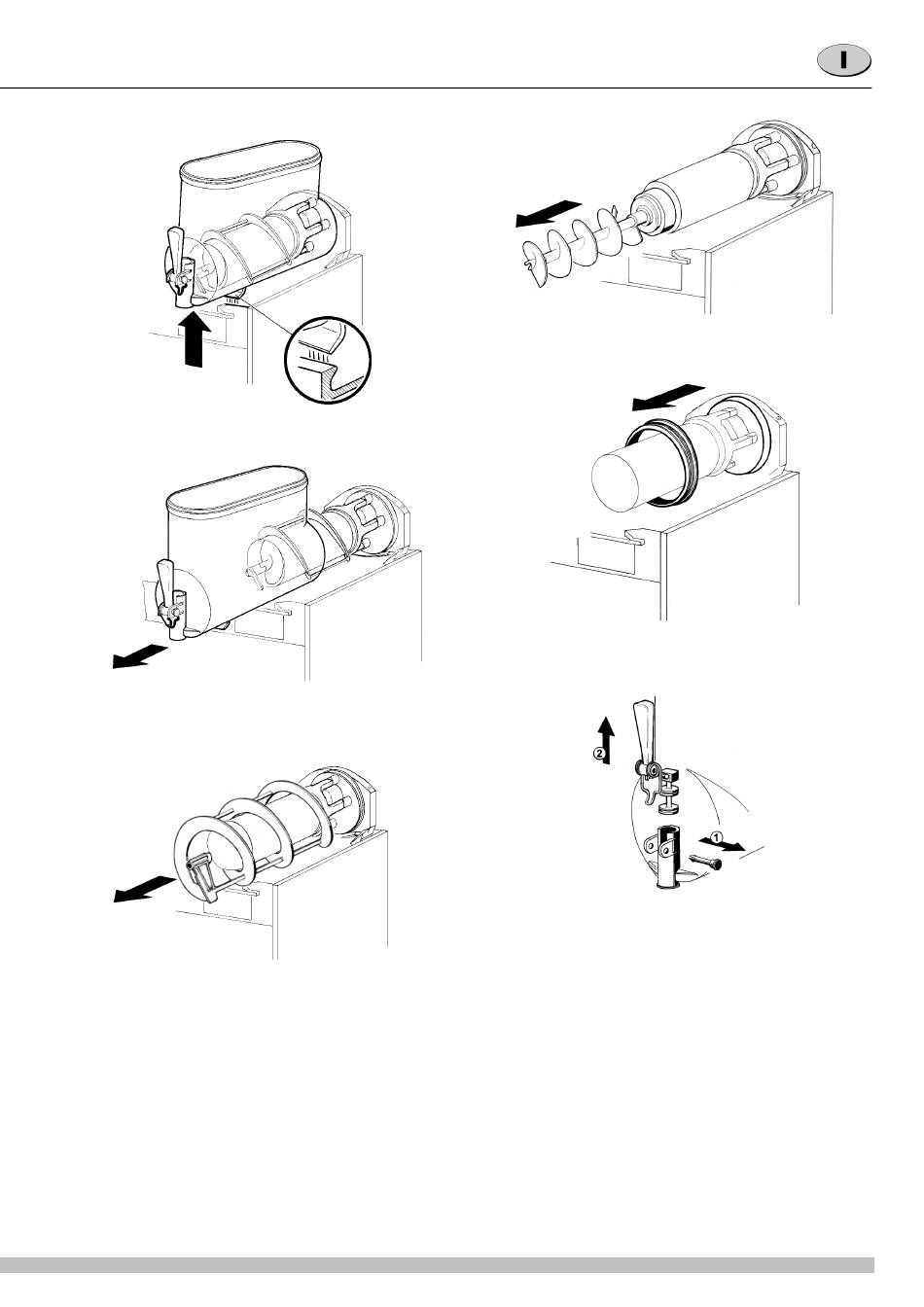 I

2

1