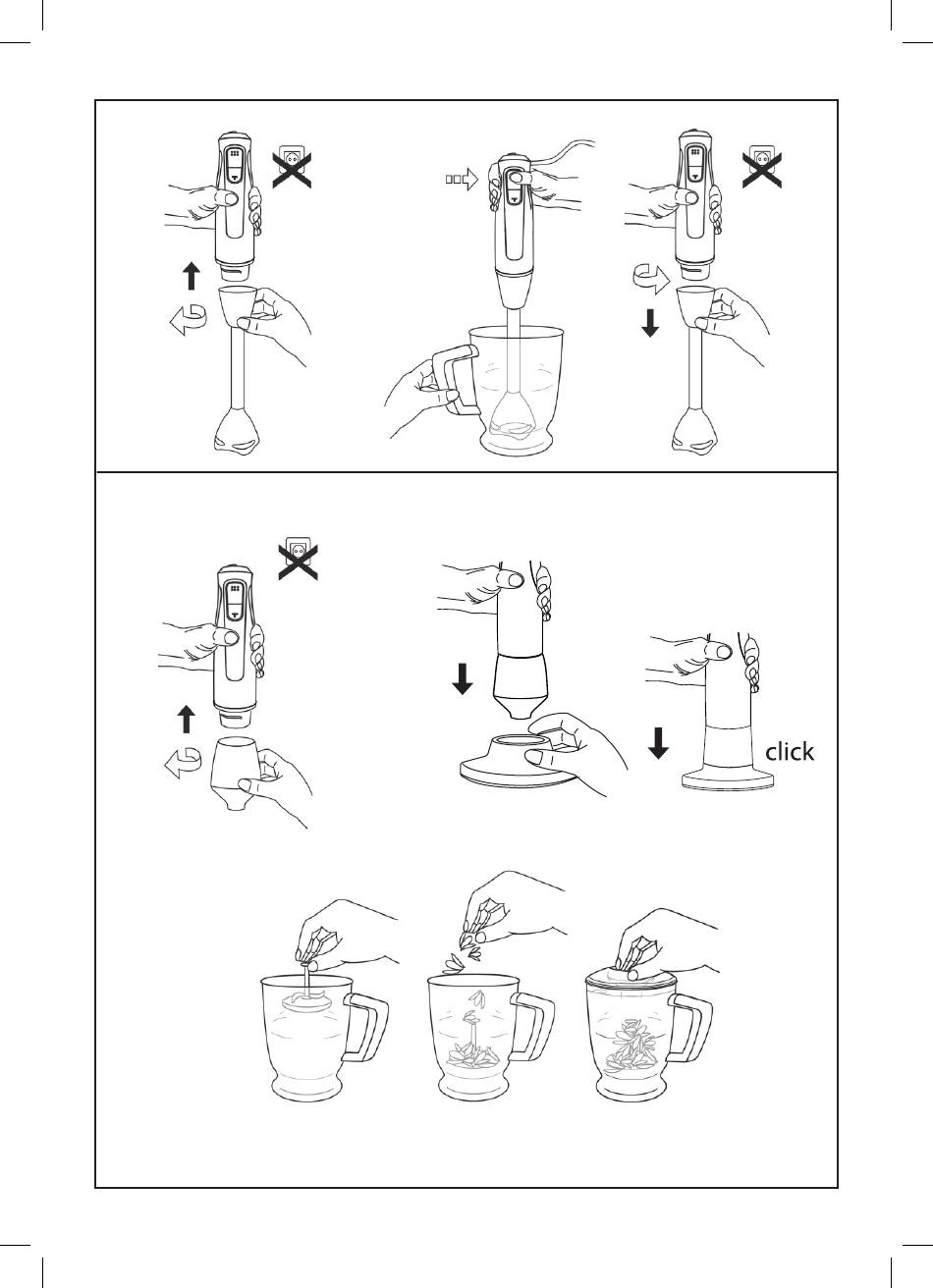 click